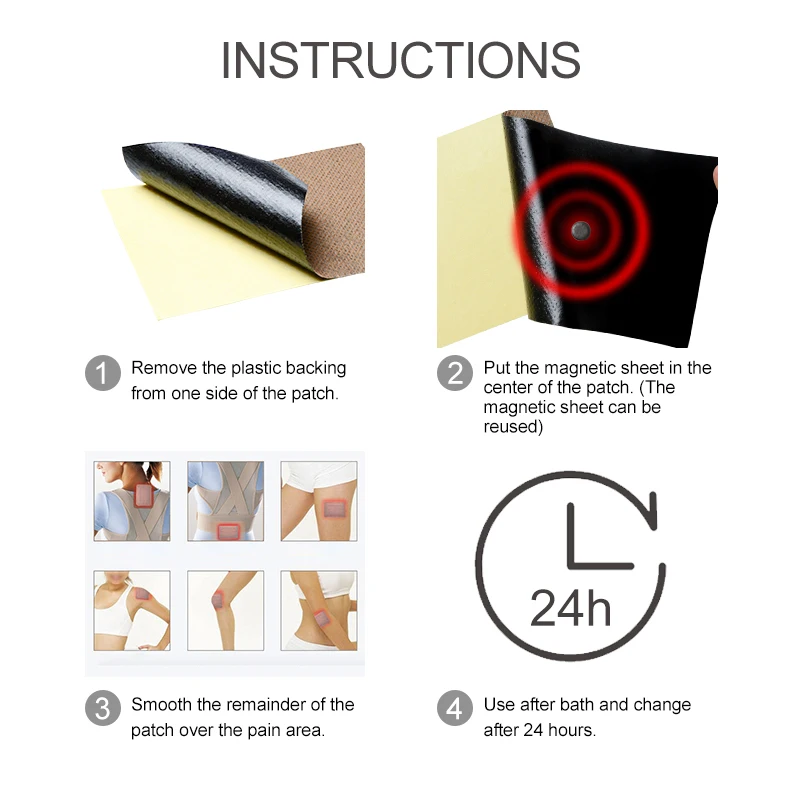 INSTRUCTIONS

1 Remove the plastic backing from one side of the patch.

2 Put the magnetic sheet in the center of the patch. (The magnetic sheet can be reused)

24h

3 Smooth the remainder of the patch over the pain area.

4 Use after bath and change after 24 hours.