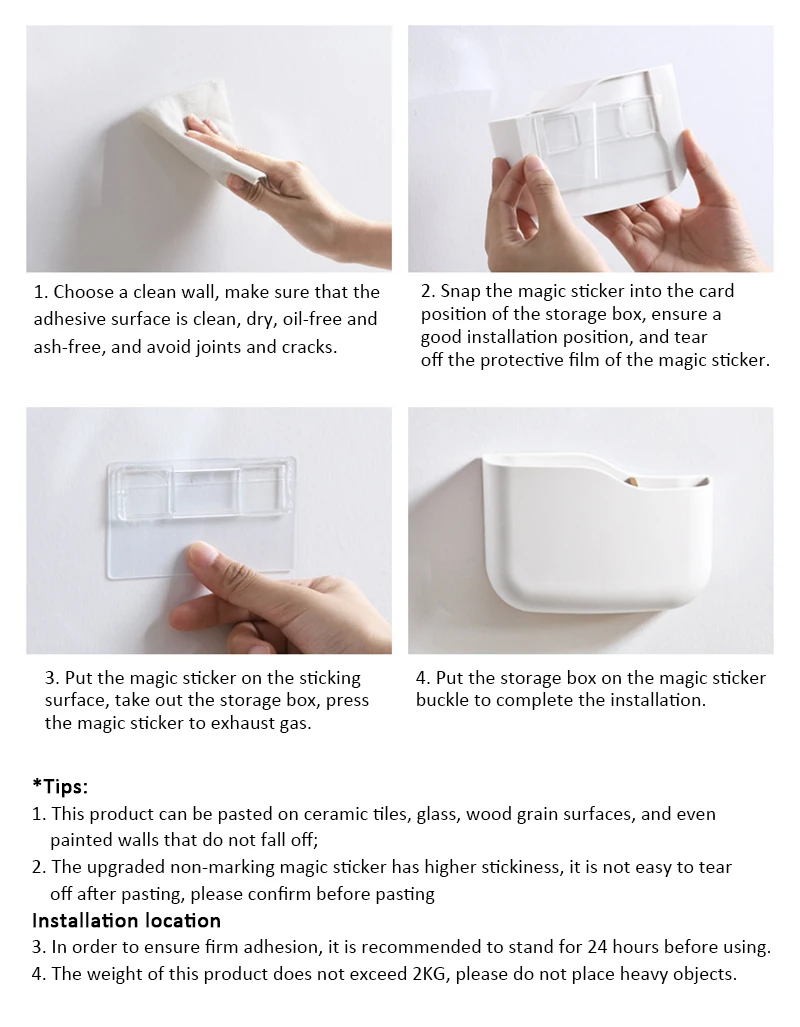 1. Choose a clean wall, make sure that the adhesive surface is clean, dry, oil-free and ash-free, and avoid joints and cracks.

2. Snap the magic sticker into the card position of the storage box, ensure a good installation position, and tear off the protective film of the magic sticker.

3. Put the magic sticker on the sticking surface, take out the storage box, press the magic sticker to exhaust gas.

4. Put the storage box on the magic sticker buckle to complete the installation.

*Tips:
1. This product can be pasted on ceramic tiles, glass, wood grain surfaces, and even painted walls that do not fall off;
2. The upgraded non-marking magic sticker has higher stickiness, it is not easy to tear off after pasting, please confirm before pasting
Installation location
3. In order to ensure firm adhesion, it is recommended to stand for 24 hours before using.
4. The weight of this product does not exceed 2KG, please do not place heavy objects.