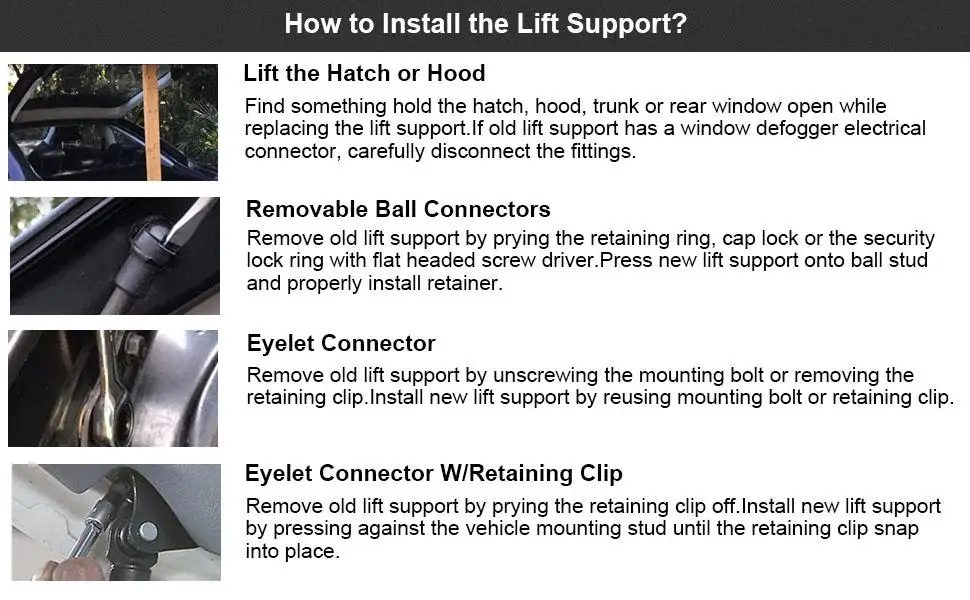 How to Install the Lift Support?

Lift the Hatch or Hood

Find something hold the hatch, hood, trunk or rear window open while replacing the lift support.If old lift support has a window defogger electrical connector, carefully disconnect the fittings.

Removable Ball Connectors

Remove old lift support by prying the retaining ring, cap lock or the security lock ring with flat headed screw driver.Press new lift support onto ball stud and properly install retainer.

Eyelet Connector

Remove old lift support by unscrewing the mounting bolt or removing the retaining clip.Install new lift support by reusing mounting bolt or retaining clip.

Eyelet Connector W/Retaining Clip

Remove old lift support by prying the retaining clip off.Install new lift support by pressing against the vehicle mounting stud until the retaining clip snap into place.