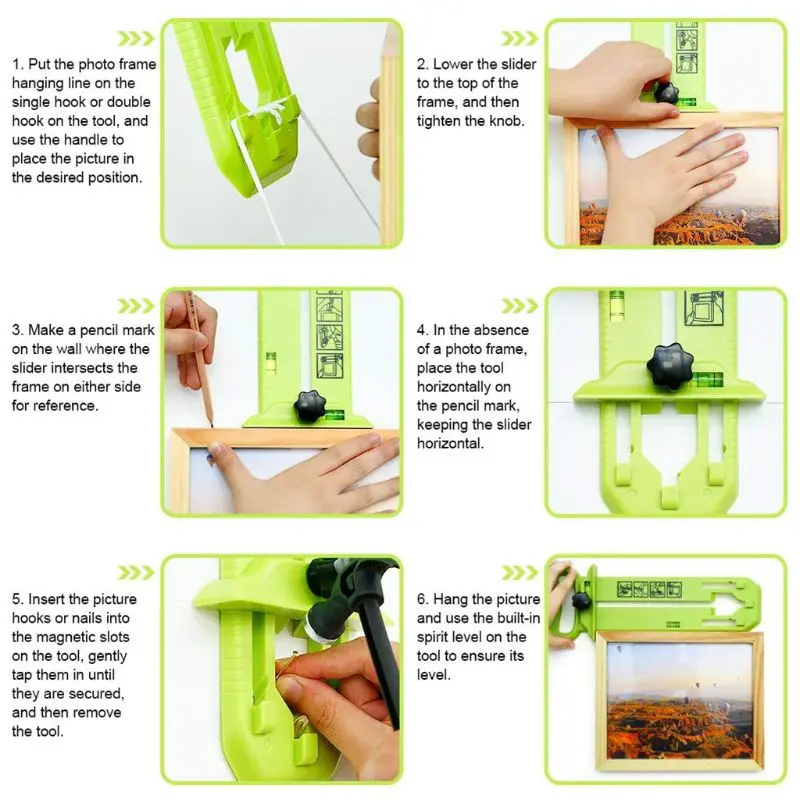 1. Put the photo frame hanging line on the single hook or double hook on the tool, and use the handle to place the picture in the desired position.

2. Lower the slider to the top of the frame, and then tighten the knob.

3. Make a pencil mark on the wall where the slider intersects the frame on either side for reference.

4. In the absence of a photo frame, place the tool horizontally on the pencil mark, keeping the slider horizontal.

5. Insert the picture hooks or nails into the magnetic slots on the tool, gently tap them in until they are secured, and then remove the tool.

6. Hang the picture and use the built-in spirit level on the tool to ensure its level.