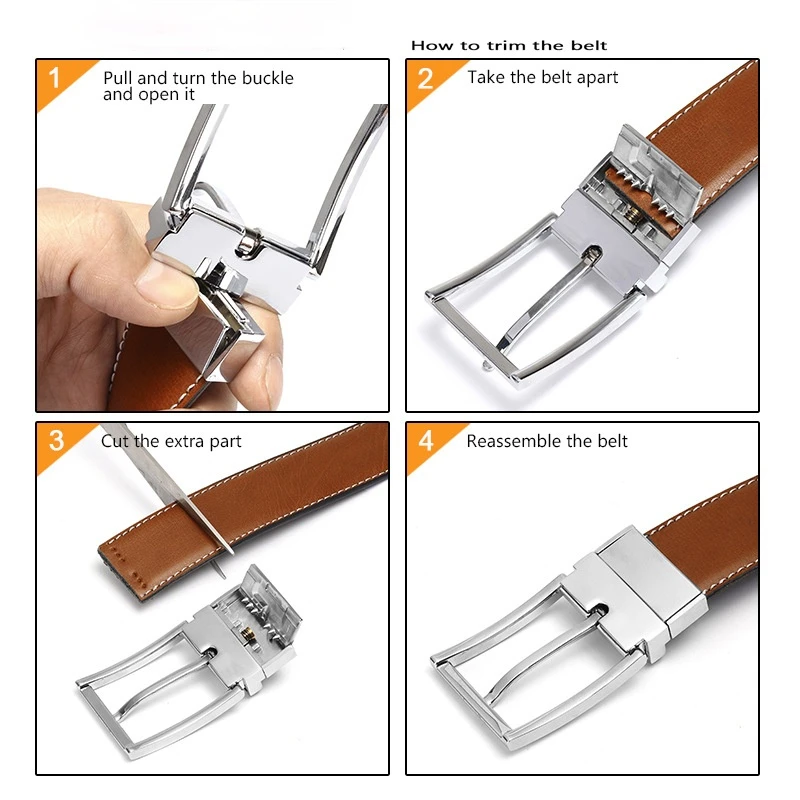 How to trim the belt

1 Pull and turn the buckle and open it

2 Take the belt apart

3 Cut the extra part

4 Reassemble the belt