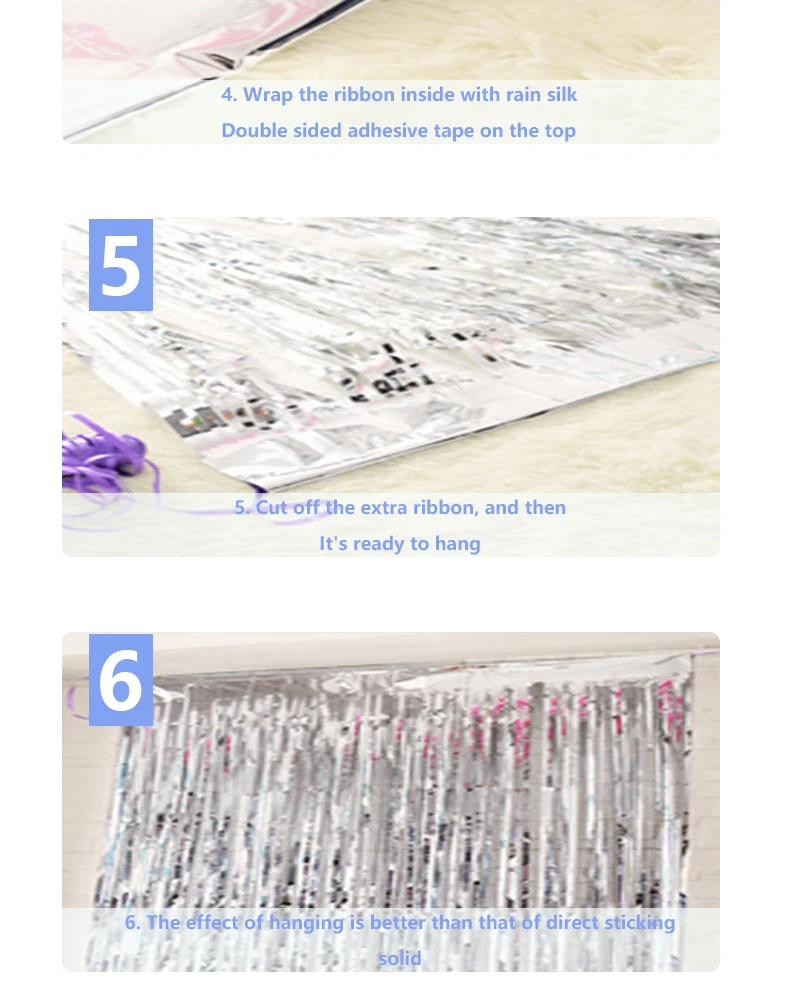 4. Wrap the ribbon inside with rain silk
Double sided adhesive tape on the top

5

5. Cut off the extra ribbon, and then
It's ready to hang

6

6. The effect of hanging is better than that of direct sticking
solid