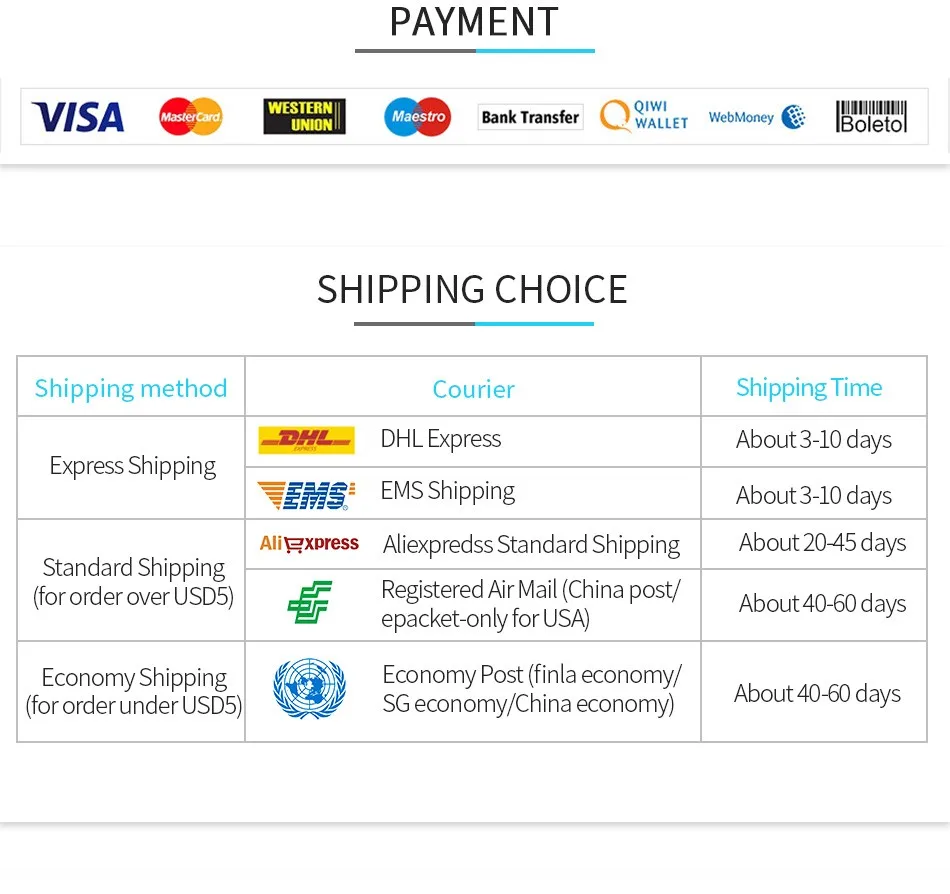 PAYMENT

VISA MasterCard WESTERN UNION Maestro Bank Transfer QIWI WALLET WebMoney Boleto

SHIPPING CHOICE

| Shipping method | Courier | Shipping Time |
|---|---|---|
| Express Shipping | DHL DHL Express | About 3-10 days |
| | EMS EMS Shipping | About 3-10 days |
| Standard Shipping (for order over USD5) | AliExpress Aliexpredss Standard Shipping | About 20-45 days |
| | Registered Air Mail (China post/ epacket-only for USA) | About 40-60 days |
| Economy Shipping (for order under USD5) | Economy Post (finla economy/ SG economy/China economy) | About 40-60 days |