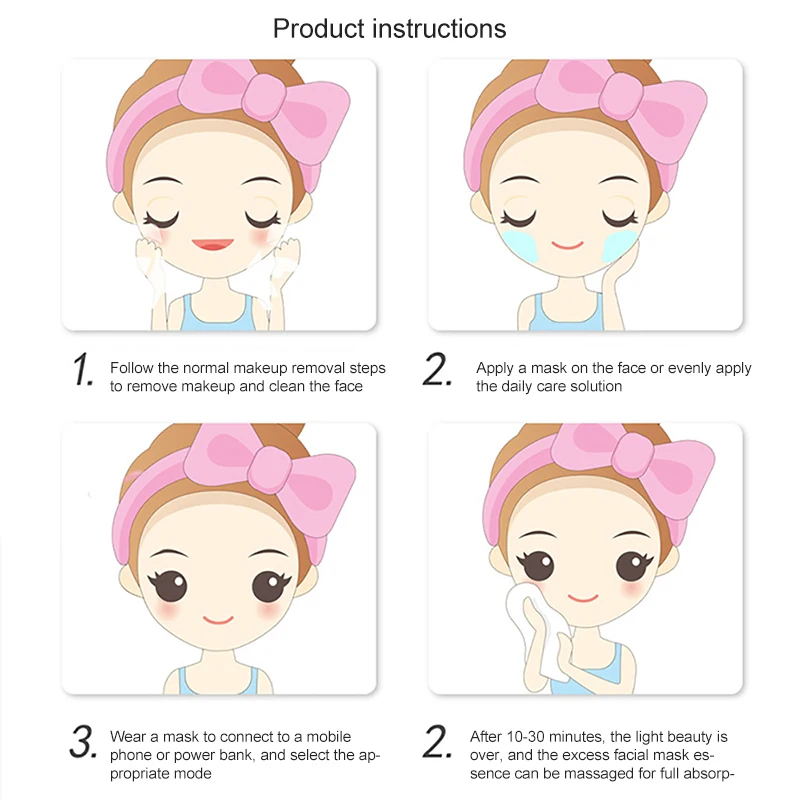 Product instructions

1. Follow the normal makeup removal steps to remove makeup and clean the face

2. Apply a mask on the face or evenly apply the daily care solution

3. Wear a mask to connect to a mobile phone or power bank, and select the appropriate mode

2. After 10-30 minutes, the light beauty is over, and the excess facial mask essence can be massaged for full absorp-