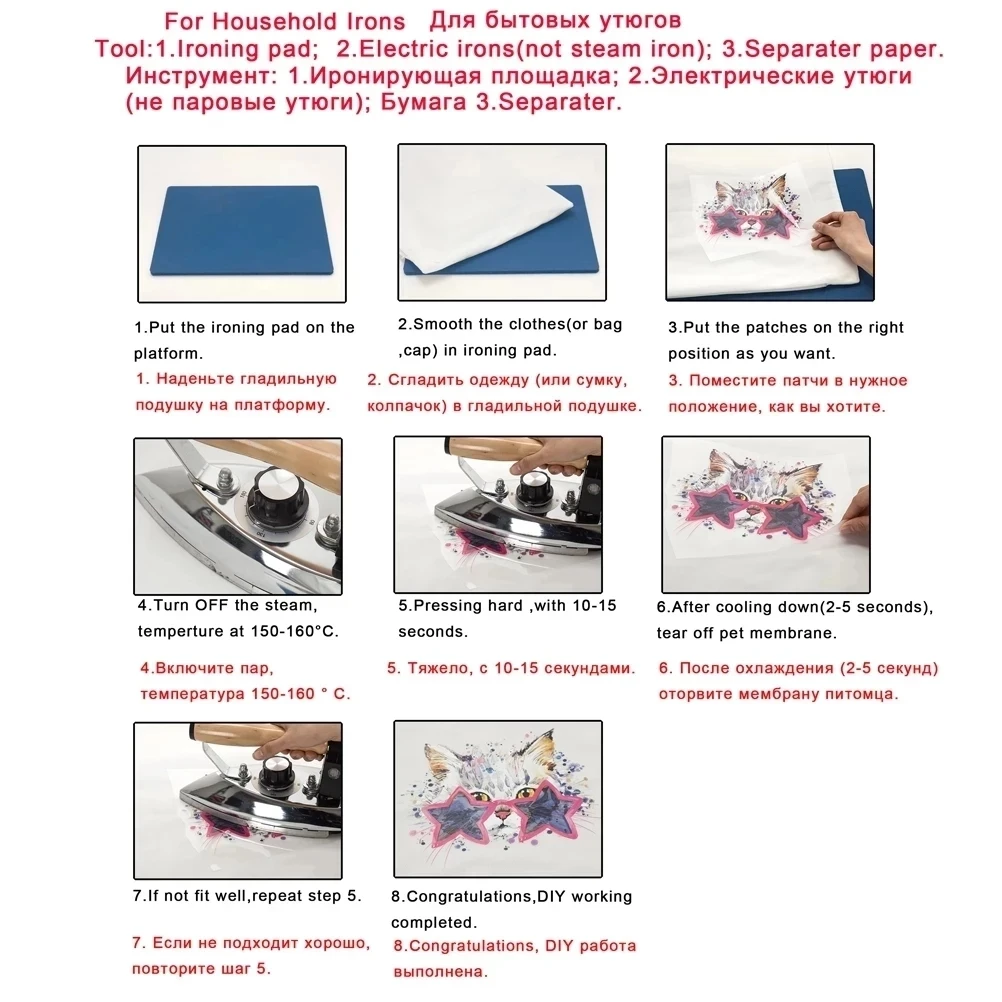 For Household Irons Для бытовых утюгов
Tool:1.Ironing pad; 2.Electric irons(not steam iron); 3.Separater paper.
Инструмент: 1.Иронирующая площадка; 2.Электрические утюги (не паровые утюги); Бумага 3.Separater.

1.Put the ironing pad on the platform.
1. Наденьте гладильную подушку на платформу.

2.Smooth the clothes(or bag ,cap) in ironing pad.
2. Сгладить одежду (или сумку, колпачок) в гладильной подушке.

3.Put the patches on the right position as you want.
3. Поместите патчи в нужное положение, как вы хотите.

4.Turn OFF the steam, temperture at 150-160°C.
4.Включите пар, температура 150-160 ° C.

5.Pressing hard ,with 10-15 seconds.
5. Тяжело, с 10-15 секундами.

6.After cooling down(2-5 seconds), tear off pet membrane.
6. После охлаждения (2-5 секунд) оторвите мембрану питомца.

7.If not fit well,repeat step 5.
7. Если не подходит хорошо, повторите шаг 5.

8.Congratulations,DIY working completed.
8.Congratulations, DIY работа выполнена.