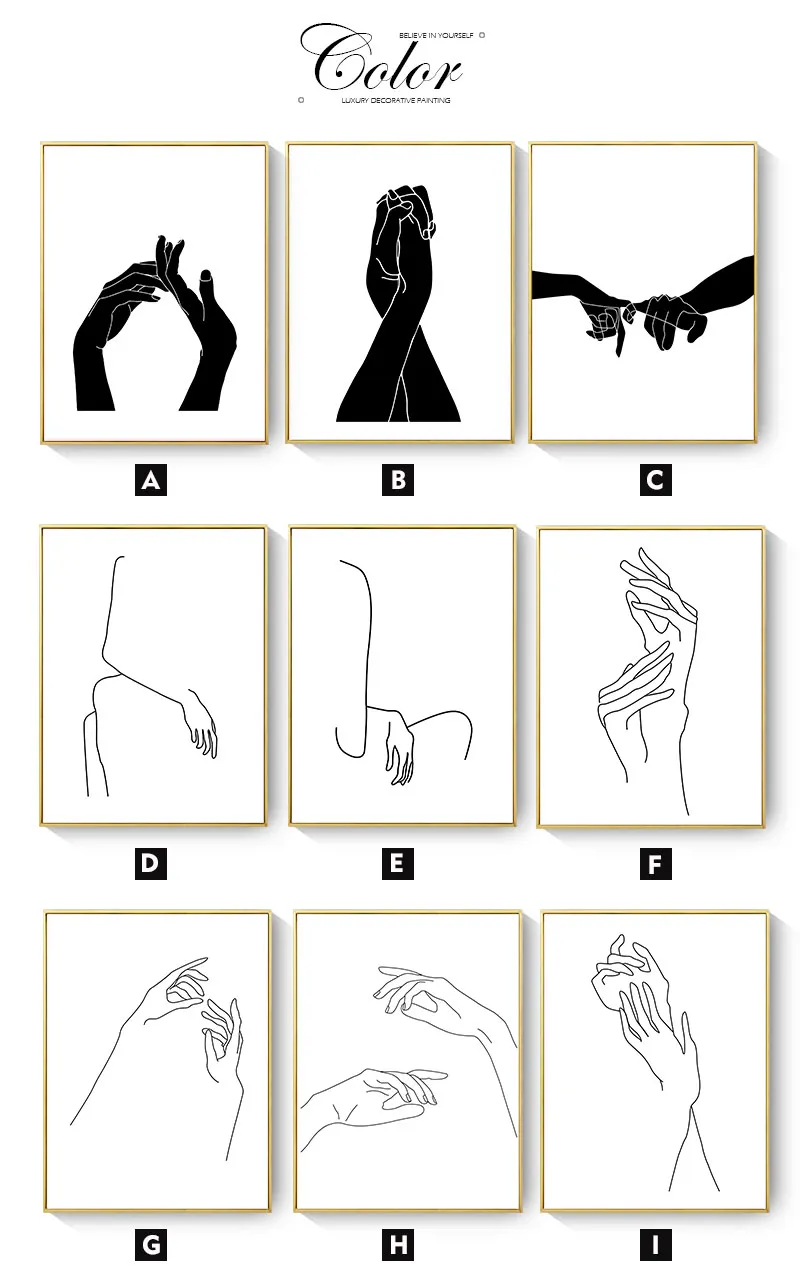 BELIEVE IN YOURSELF
Color
LUXURY DECORATIVE PAINTING

A

B

C

D

E

F

G

H

I