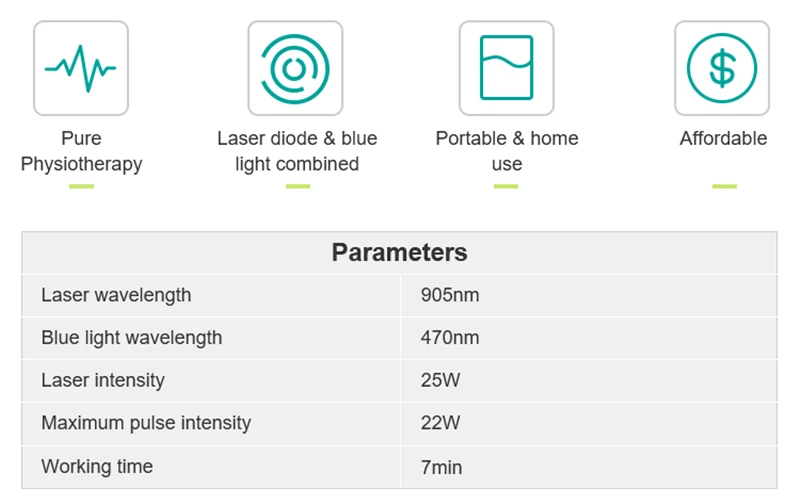 Pure Physiotherapy

Laser diode & blue light combined

Portable & home use

Affordable

| Parameters | |
|---|---|
| Laser wavelength | 905nm |
| Blue light wavelength | 470nm |
| Laser intensity | 25W |
| Maximum pulse intensity | 22W |
| Working time | 7min |