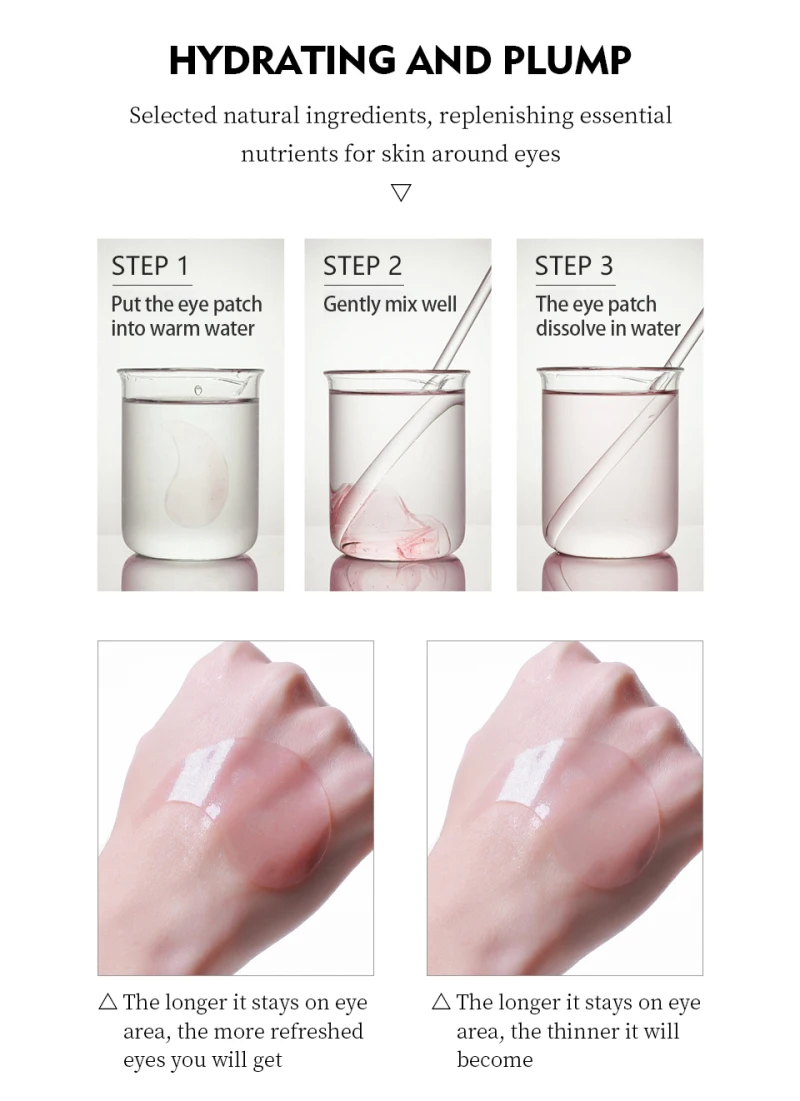 HYDRATING AND PLUMP

Selected natural ingredients, replenishing essential nutrients for skin around eyes

▽

STEP 1
Put the eye patch into warm water

STEP 2
Gently mix well

STEP 3
The eye patch dissolve in water

△ The longer it stays on eye area, the more refreshed eyes you will get

△ The longer it stays on eye area, the thinner it will become