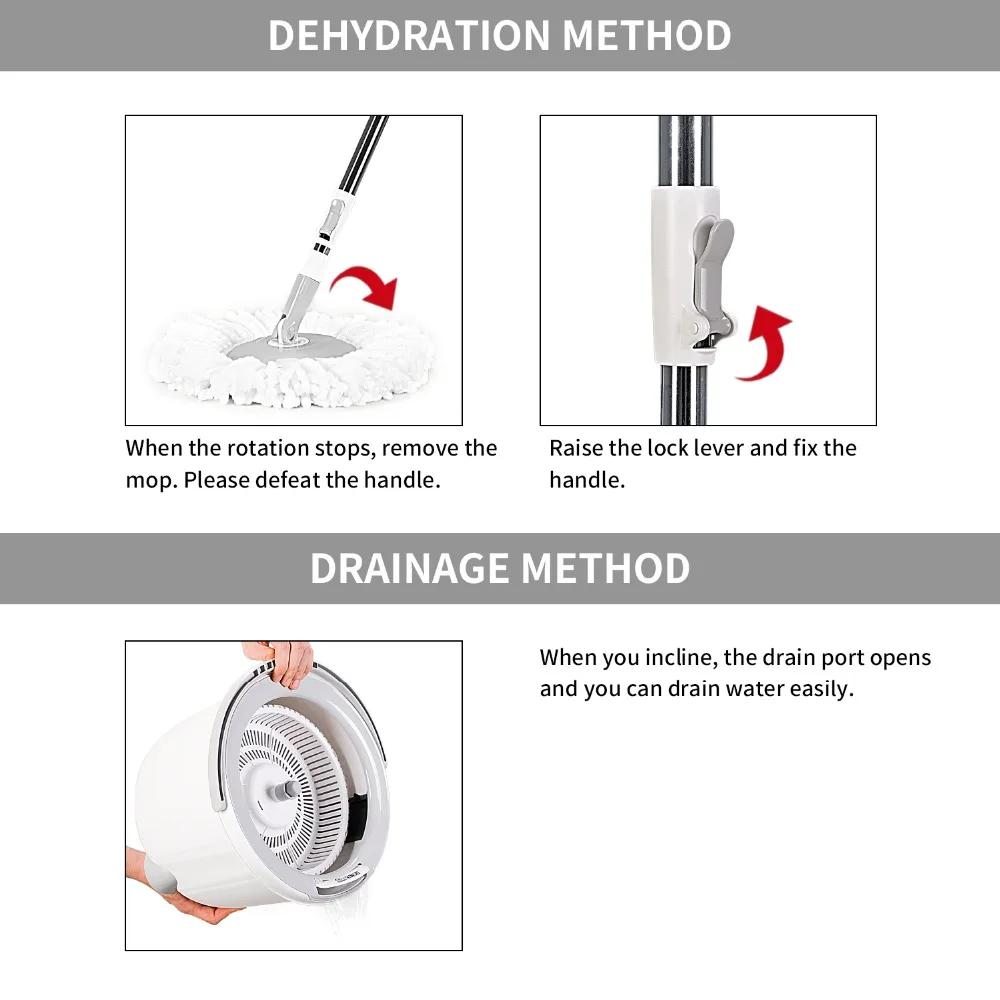 DEHYDRATION METHOD

When the rotation stops, remove the mop. Please defeat the handle.

Raise the lock lever and fix the handle.

DRAINAGE METHOD

When you incline, the drain port opens and you can drain water easily.