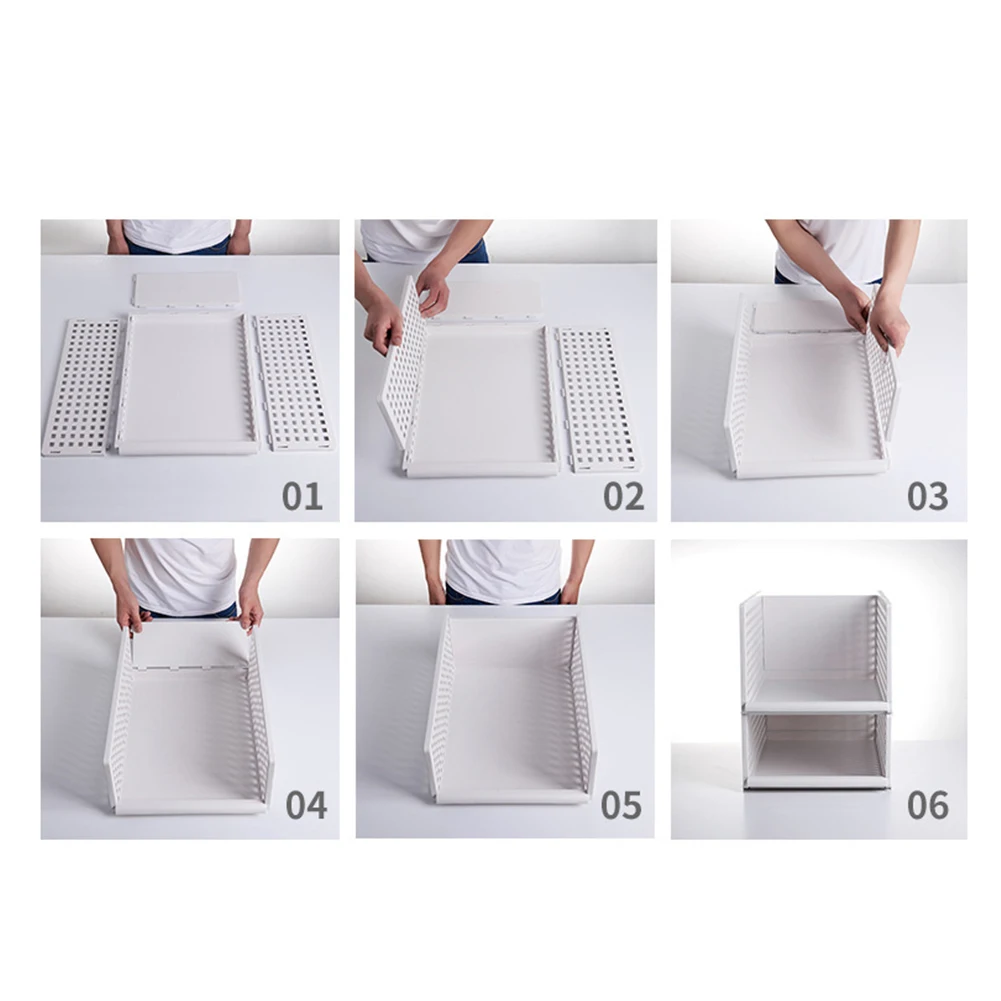 01

02

03

04

05

06