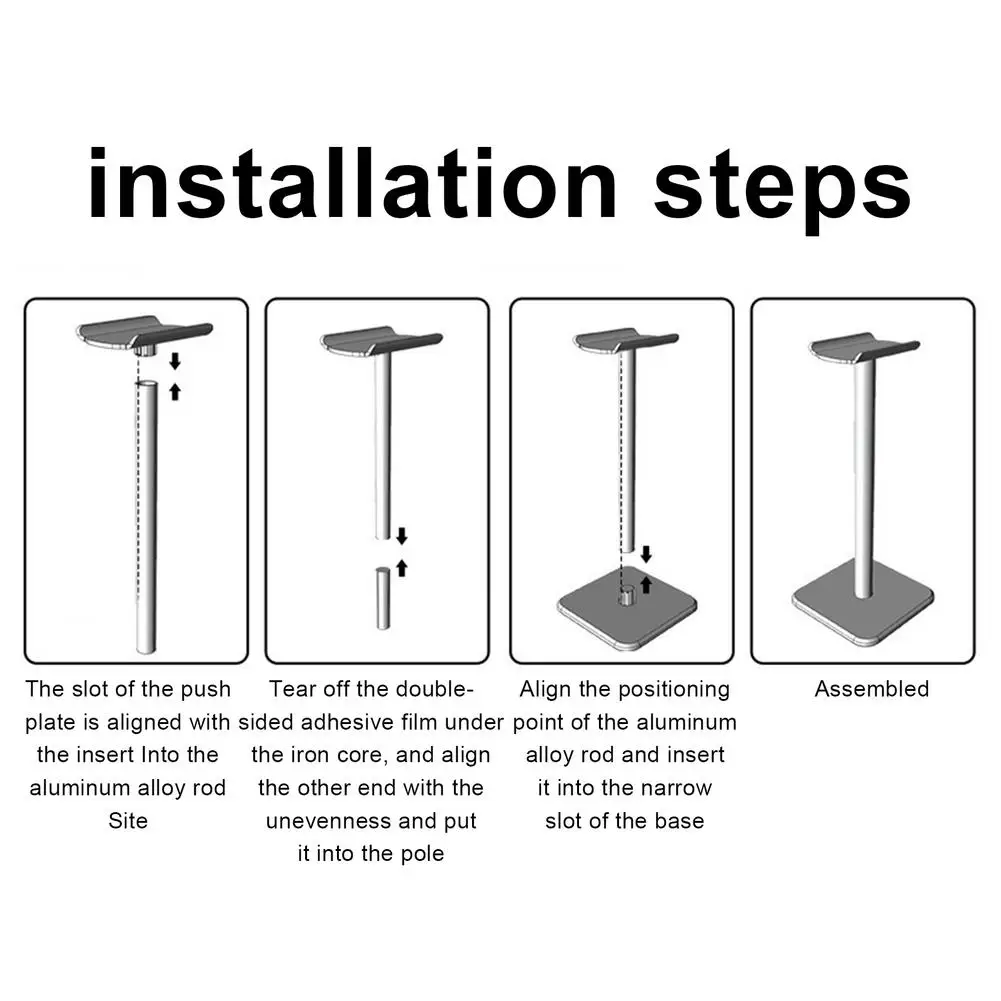 installation steps

The slot of the push plate is aligned with the insert Into the aluminum alloy rod Site

Tear off the double-sided adhesive film under the iron core, and align the other end with the unevenness and put it into the pole

Align the positioning point of the aluminum alloy rod and insert it into the narrow slot of the base

Assembled