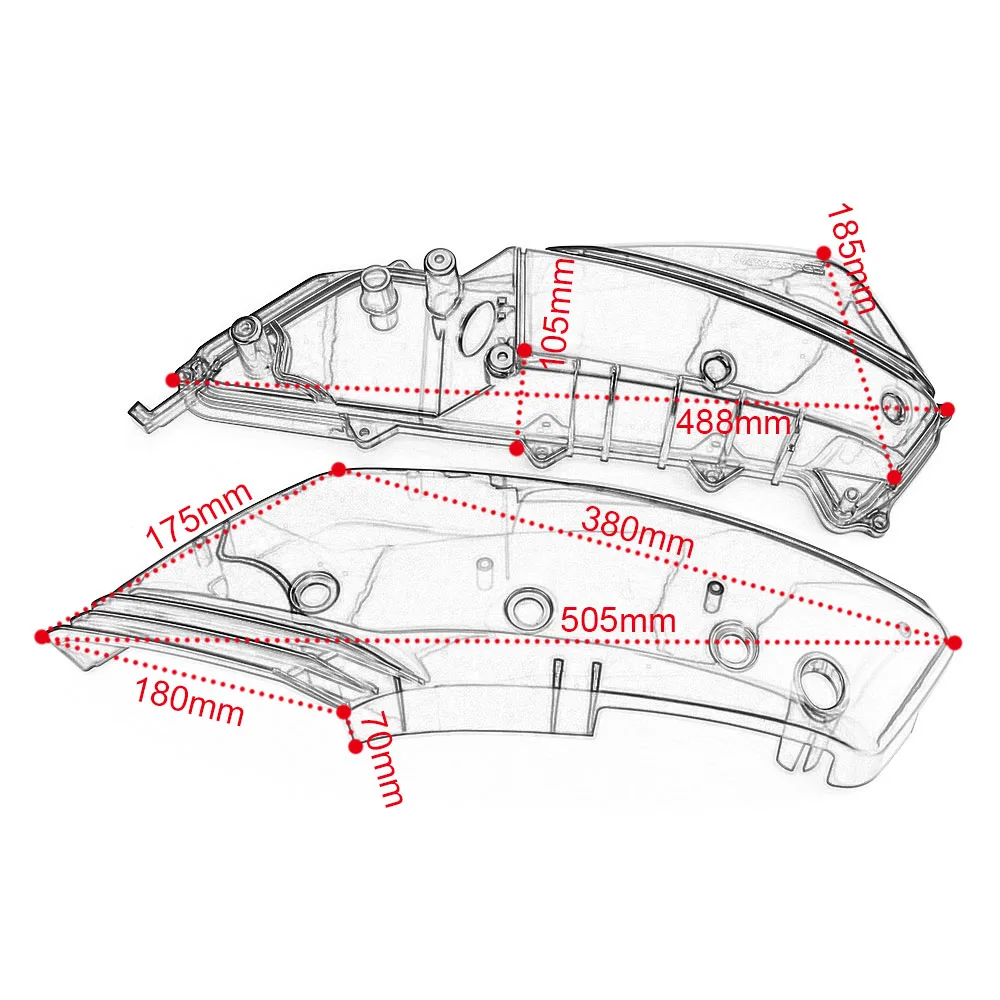 185mm
105mm
488mm
175mm
380mm
505mm
180mm
70mm