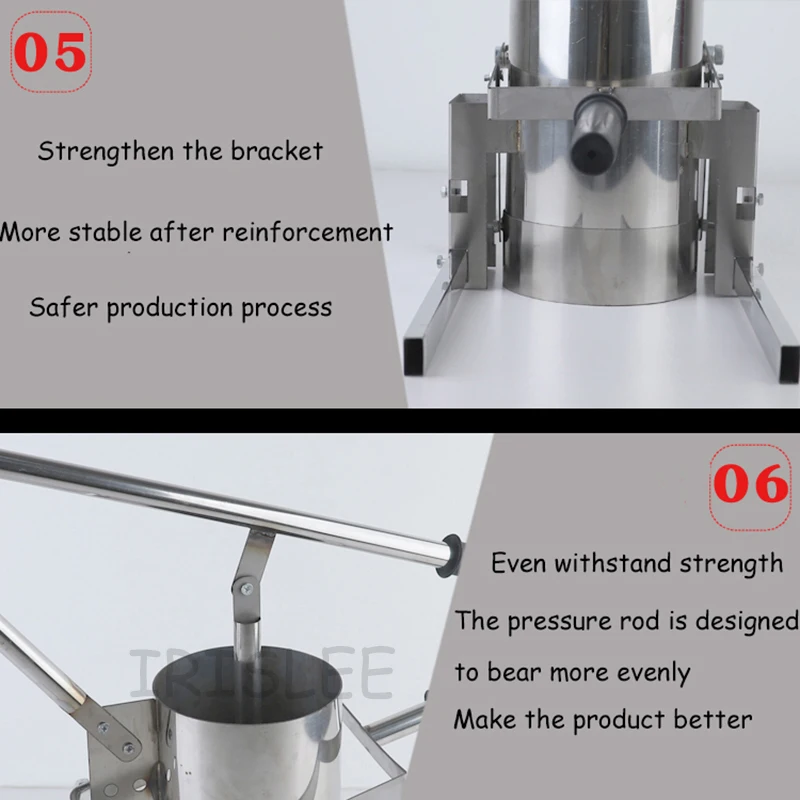 05

Strengthen the bracket

More stable after reinforcement

Safer production process

06

Even withstand strength

The pressure rod is designed

to bear more evenly

Make the product better

IRISLEE