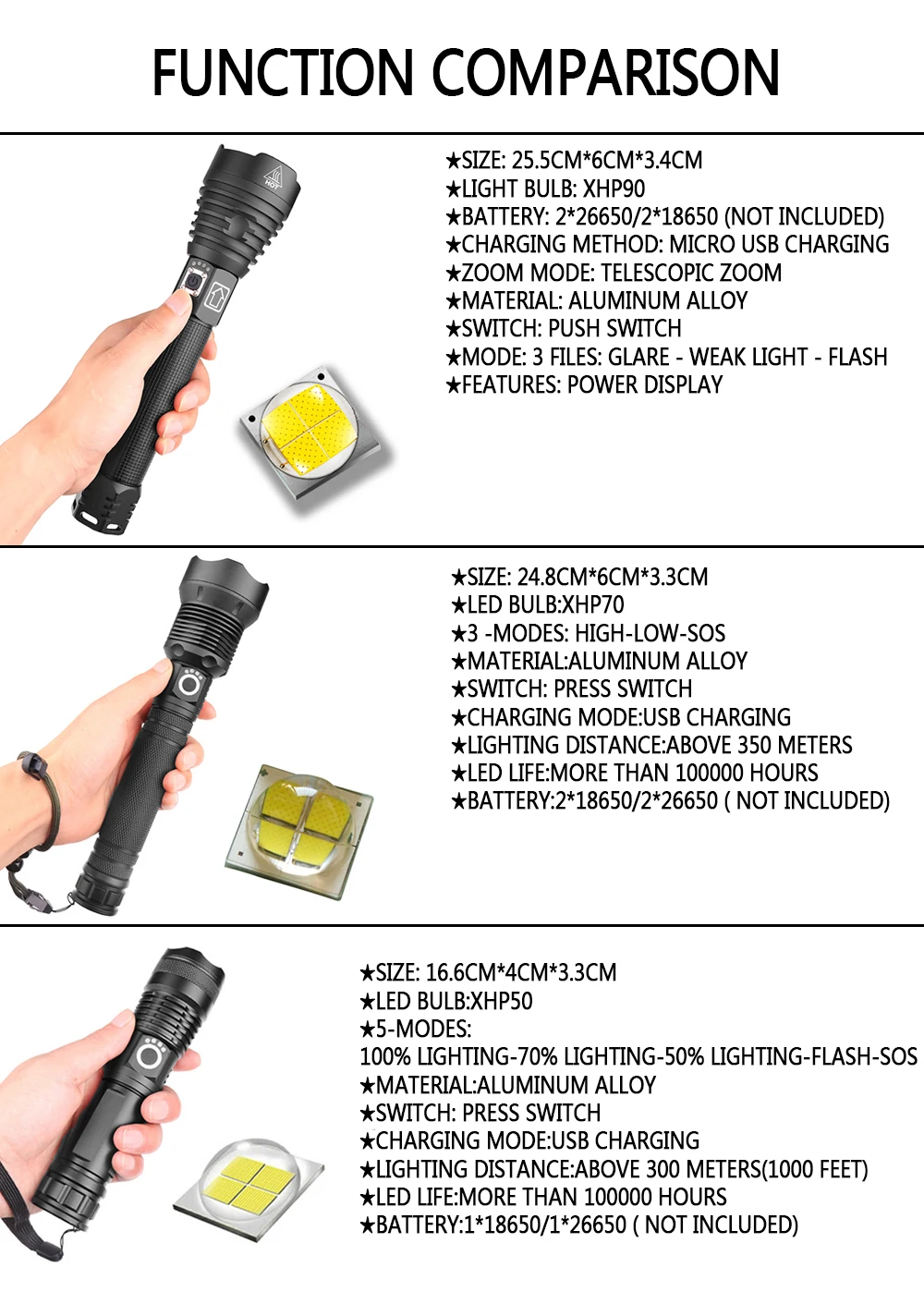 FUNCTION COMPARISON

HOT

★SIZE: 25.5CM*6CM*3.4CM
★LIGHT BULB: XHP90
★BATTERY: 2*26650/2*18650 (NOT INCLUDED)
★CHARGING METHOD: MICRO USB CHARGING
★ZOOM MODE: TELESCOPIC ZOOM
★MATERIAL: ALUMINUM ALLOY
★SWITCH: PUSH SWITCH
★MODE: 3 FILES: GLARE - WEAK LIGHT - FLASH
★FEATURES: POWER DISPLAY

★SIZE: 24.8CM*6CM*3.3CM
★LED BULB:XHP70
★3 -MODES: HIGH-LOW-SOS
★MATERIAL:ALUMINUM ALLOY
★SWITCH: PRESS SWITCH
★CHARGING MODE:USB CHARGING
★LIGHTING DISTANCE:ABOVE 350 METERS
★LED LIFE:MORE THAN 100000 HOURS
★BATTERY:2*18650/2*26650 ( NOT INCLUDED)

★SIZE: 16.6CM*4CM*3.3CM
★LED BULB:XHP50
★5-MODES:
100% LIGHTING-70% LIGHTING-50% LIGHTING-FLASH-SOS
★MATERIAL:ALUMINUM ALLOY
★SWITCH: PRESS SWITCH
★CHARGING MODE:USB CHARGING
★LIGHTING DISTANCE:ABOVE 300 METERS(1000 FEET)
★LED LIFE:MORE THAN 100000 HOURS
★BATTERY:1*18650/1*26650 ( NOT INCLUDED)