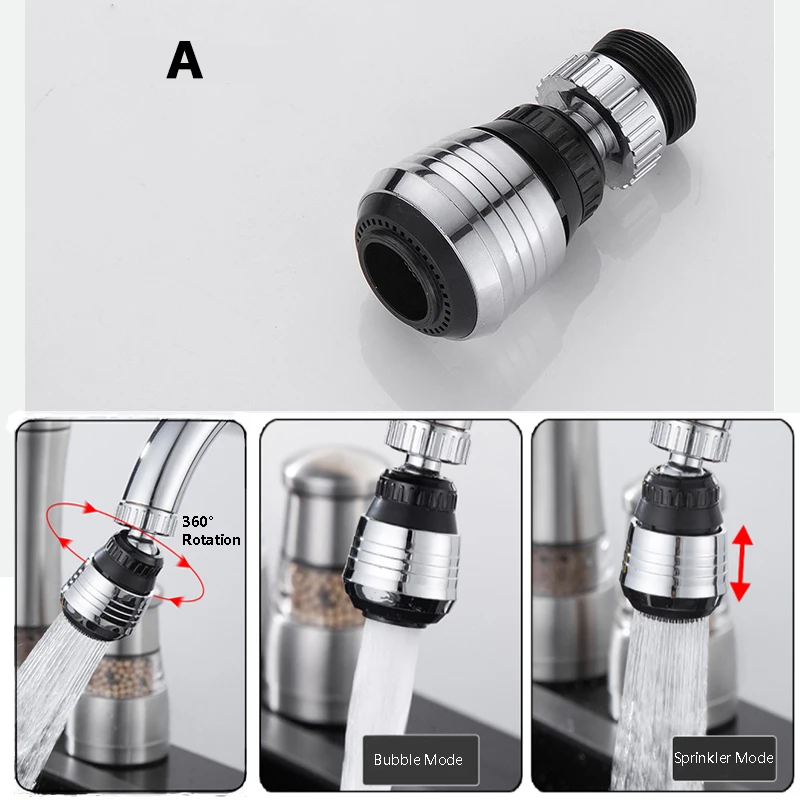 A

360° Rotation

Bubble Mode

Sprinkler Mode