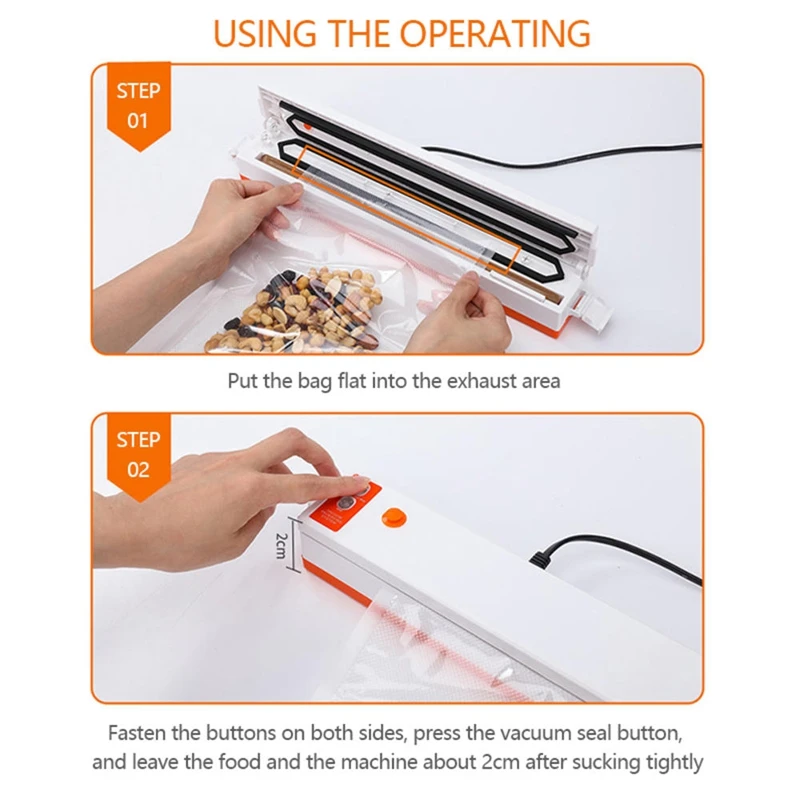 USING THE OPERATING

STEP 01

Put the bag flat into the exhaust area

STEP 02

2cm

Fasten the buttons on both sides, press the vacuum seal button, and leave the food and the machine about 2cm after sucking tightly