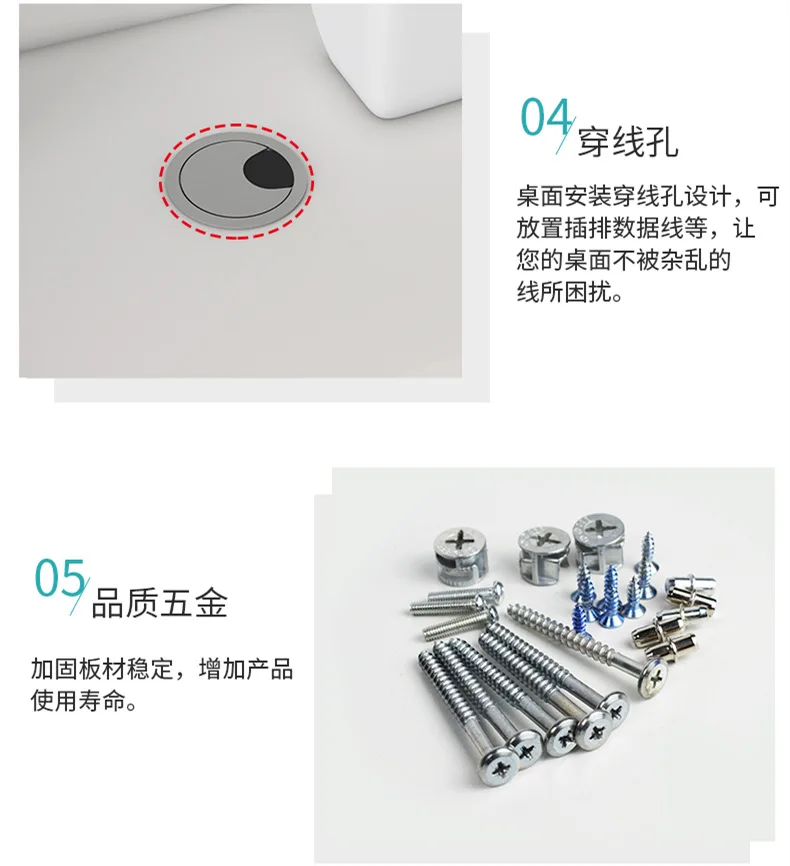 04 穿线孔

桌面安装穿线孔设计，可放置插排数据线等，让您的桌面不被杂乱的线所困扰。

05 品质五金

加固板材稳定，增加产品使用寿命。