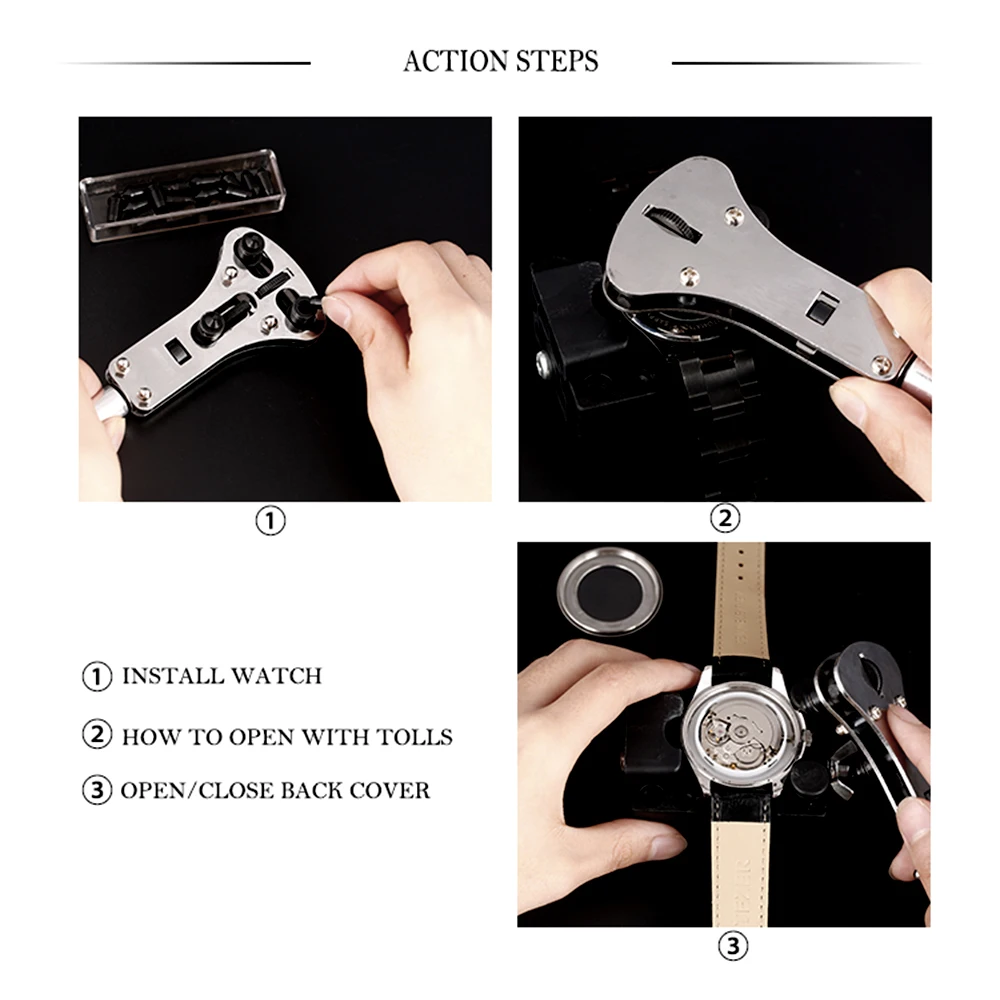 ACTION STEPS

①

②

① INSTALL WATCH

② HOW TO OPEN WITH TOLLS

③ OPEN/CLOSE BACK COVER

③