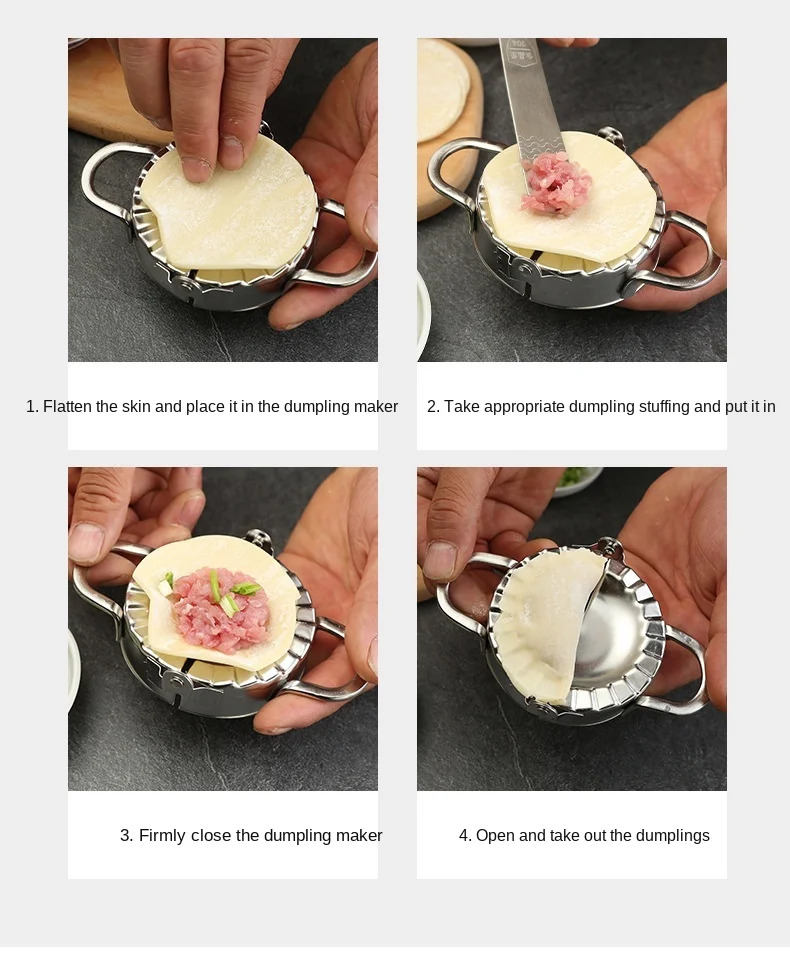 1. Flatten the skin and place it in the dumpling maker

2. Take appropriate dumpling stuffing and put it in

3. Firmly close the dumpling maker

4. Open and take out the dumplings