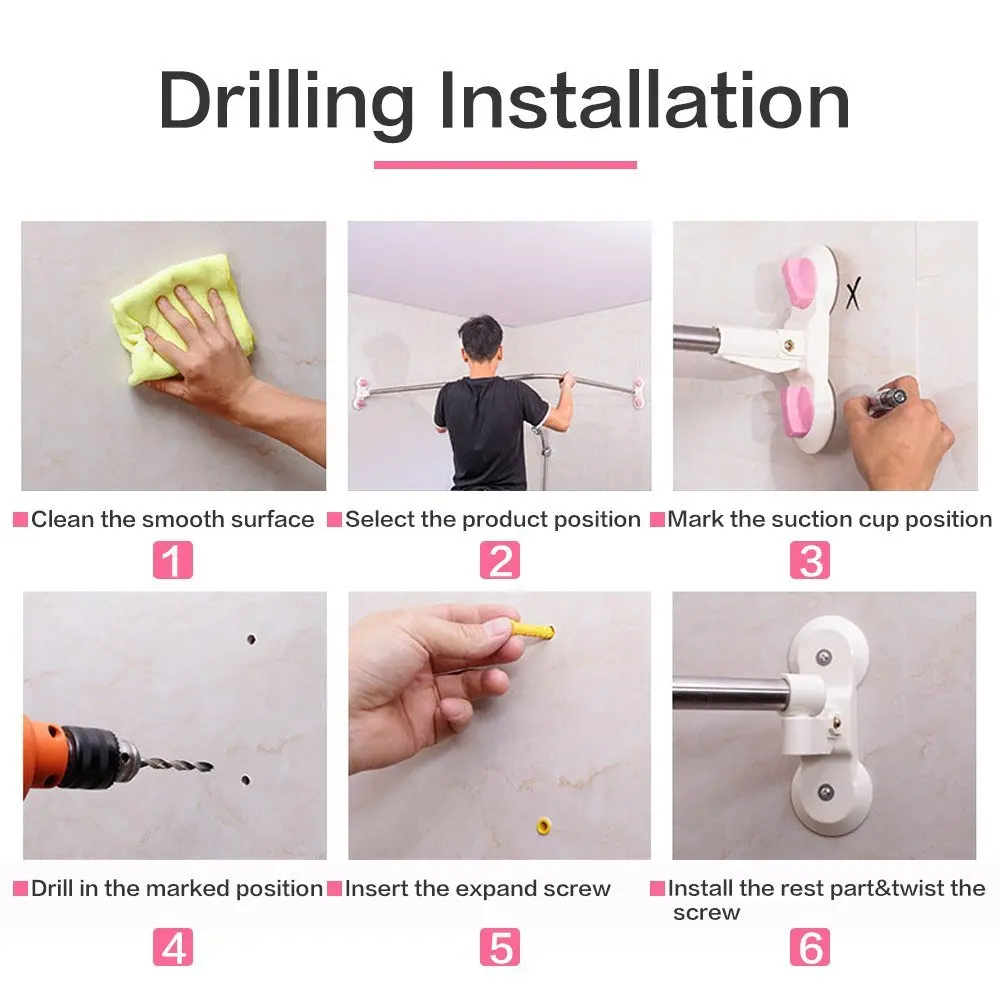 Drilling Installation

Clean the smooth surface
1

Select the product position
2

Mark the suction cup position
3

Drill in the marked position
4

Insert the expand screw
5

Install the rest part&twist the screw
6