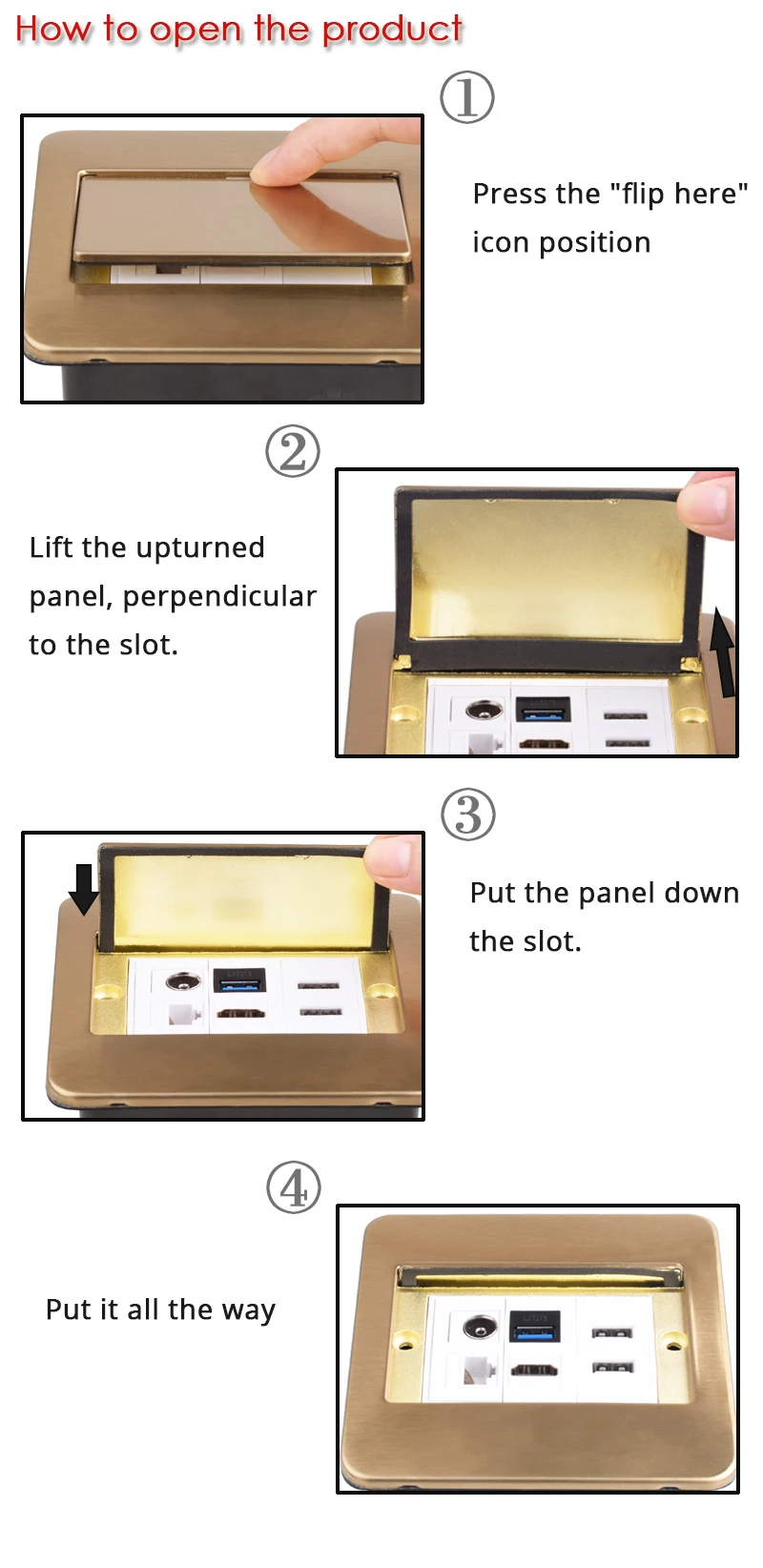 How to open the product

①

Press the "flip here" icon position

②

Lift the upturned panel, perpendicular to the slot.

③

Put the panel down the slot.

④

Put it all the way