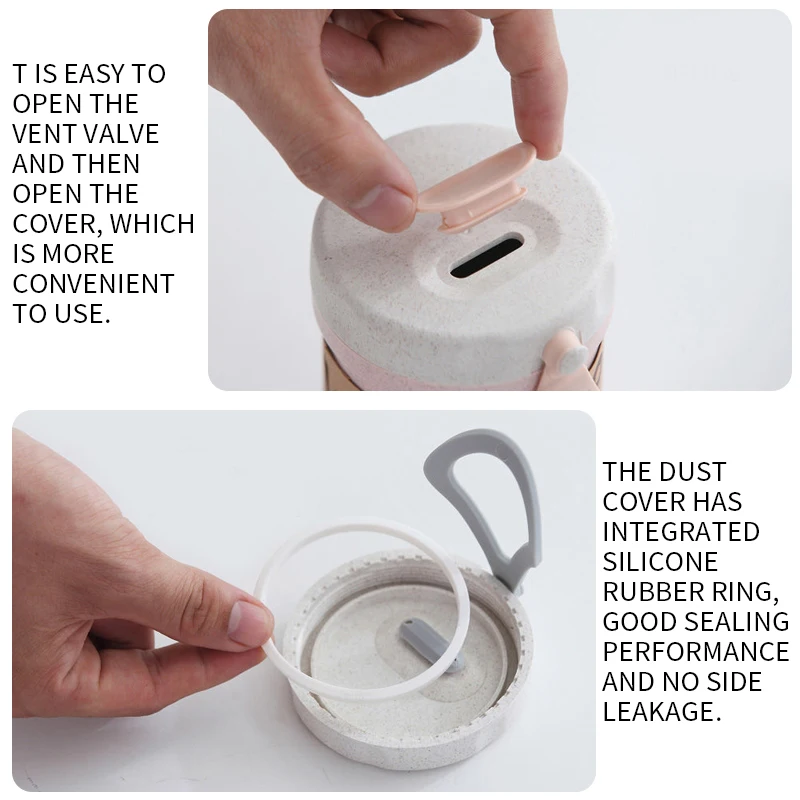 T IS EASY TO OPEN THE VENT VALVE AND THEN OPEN THE COVER, WHICH IS MORE CONVENIENT TO USE.

THE DUST COVER HAS INTEGRATED SILICONE RUBBER RING, GOOD SEALING PERFORMANCE AND NO SIDE LEAKAGE.