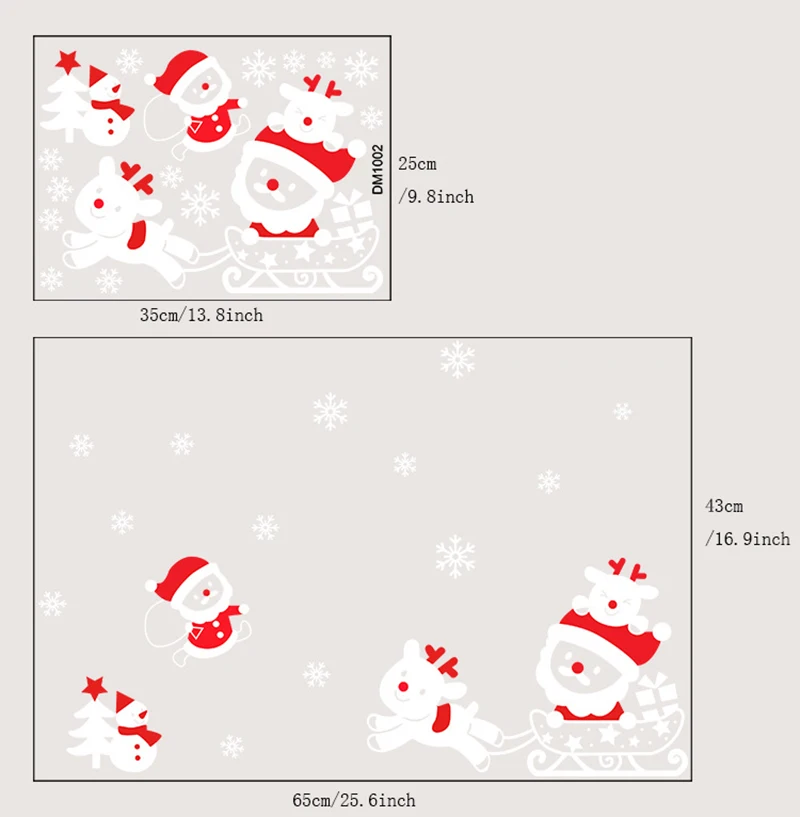 DM1002

25cm
/9.8inch

35cm/13.8inch

43cm
/16.9inch

65cm/25.6inch