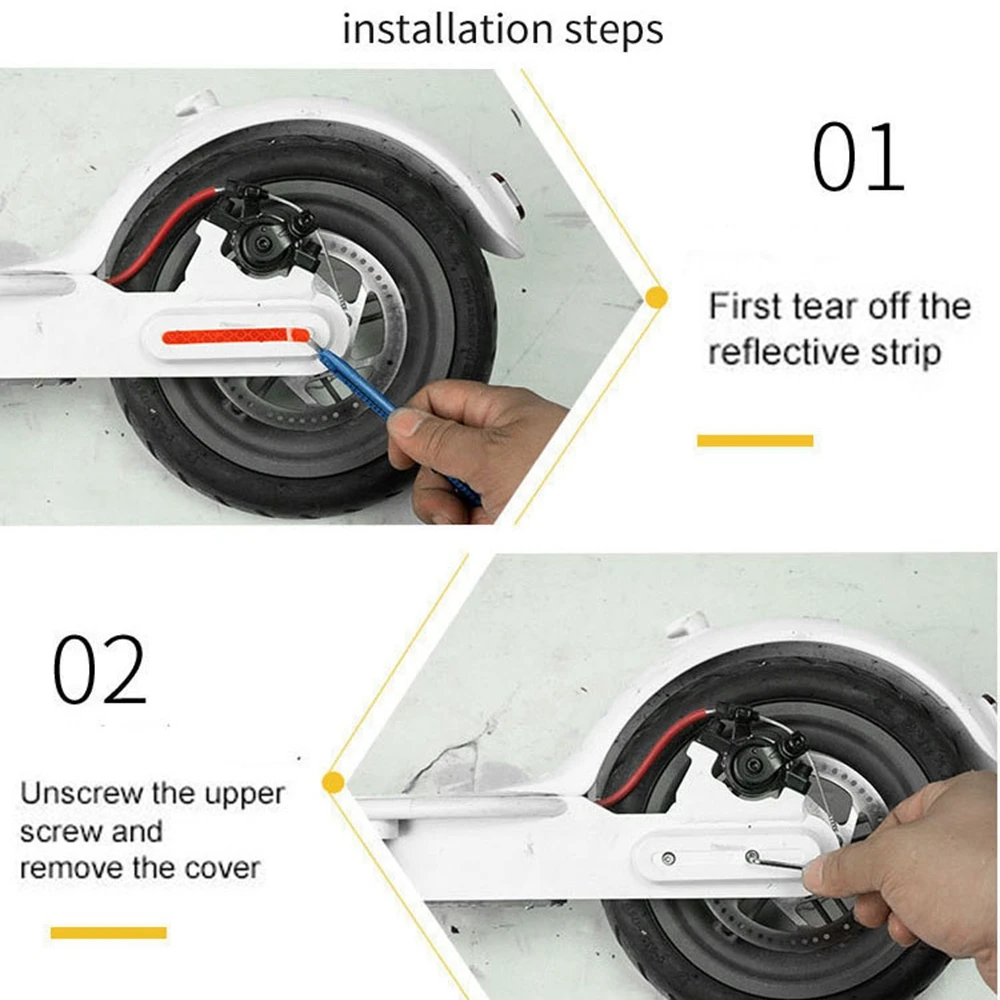 installation steps

01

First tear off the reflective strip

02

Unscrew the upper screw and remove the cover