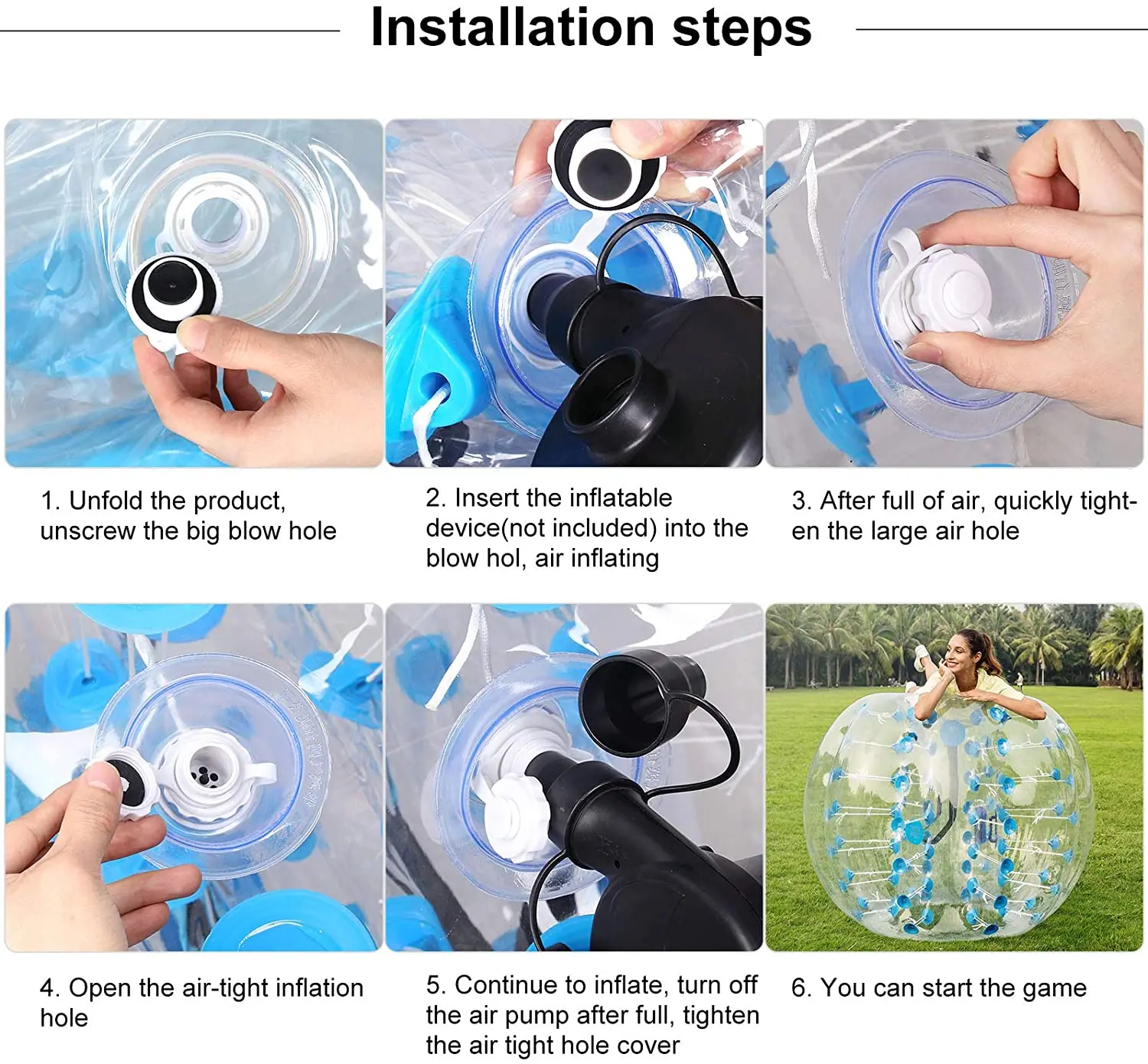 Installation steps

1. Unfold the product, unscrew the big blow hole

2. Insert the inflatable device(not included) into the blow hol, air inflating

3. After full of air, quickly tighten the large air hole

4. Open the air-tight inflation hole

5. Continue to inflate, turn off the air pump after full, tighten the air tight hole cover

6. You can start the game