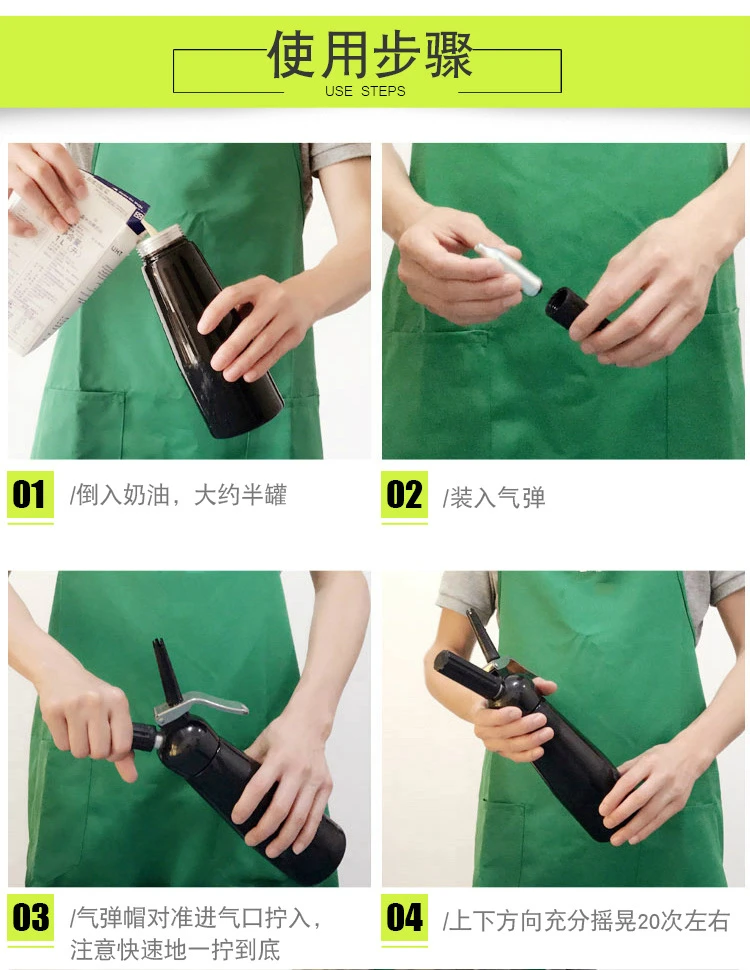 使用步骤
USE STEPS

01 /倒入奶油，大约半罐

02 /装入气弹

03 /气弹帽对准进气口拧入，注意快速地一拧到底

04 /上下方向充分摇晃20次左右