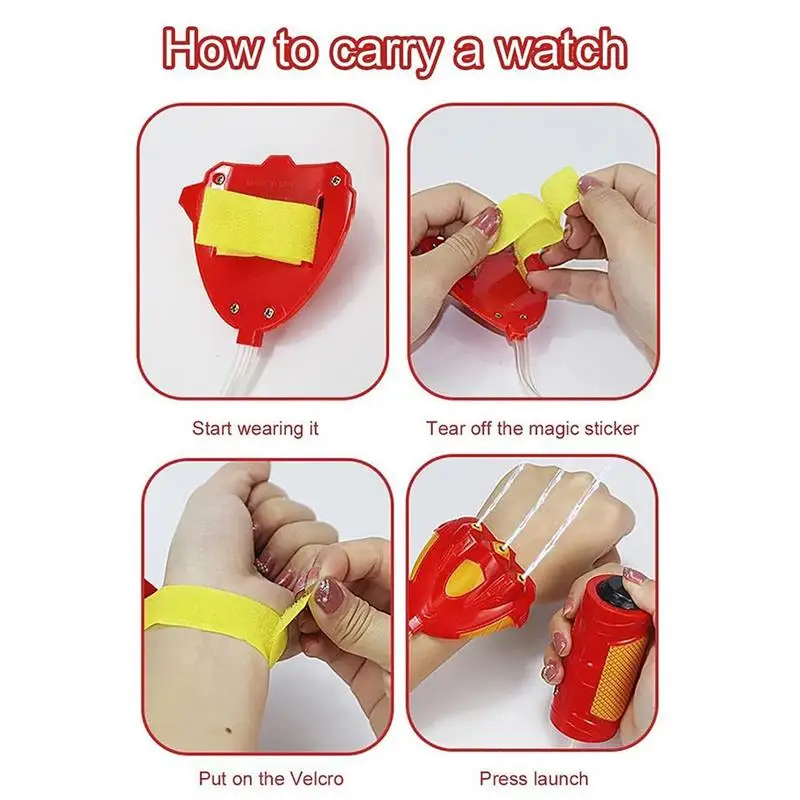 How to carry a watch

Start wearing it

Tear off the magic sticker

Put on the Velcro

Press launch