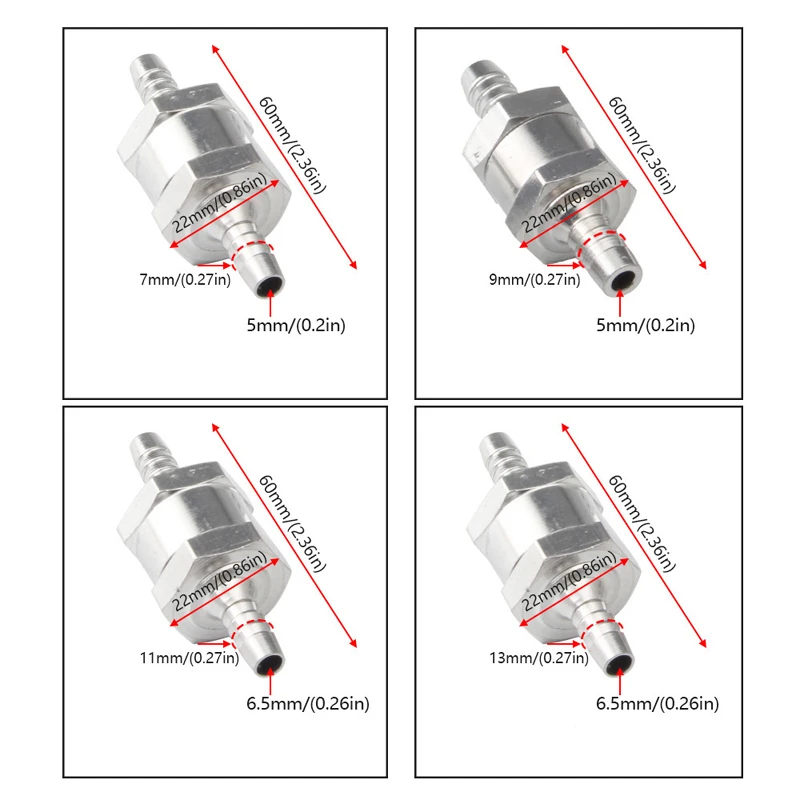 60mm/(2.36in)
22mm/(0.86in)
7mm/(0.27in)
5mm/(0.2in)

60mm/(2.36in)
22mm/(0.86in)
9mm/(0.27in)
5mm/(0.2in)

60mm/(2.36in)
22mm/(0.86in)
11mm/(0.27in)
6.5mm/(0.26in)

60mm/(2.36in)
22mm/(0.86in)
13mm/(0.27in)
6.5mm/(0.26in)