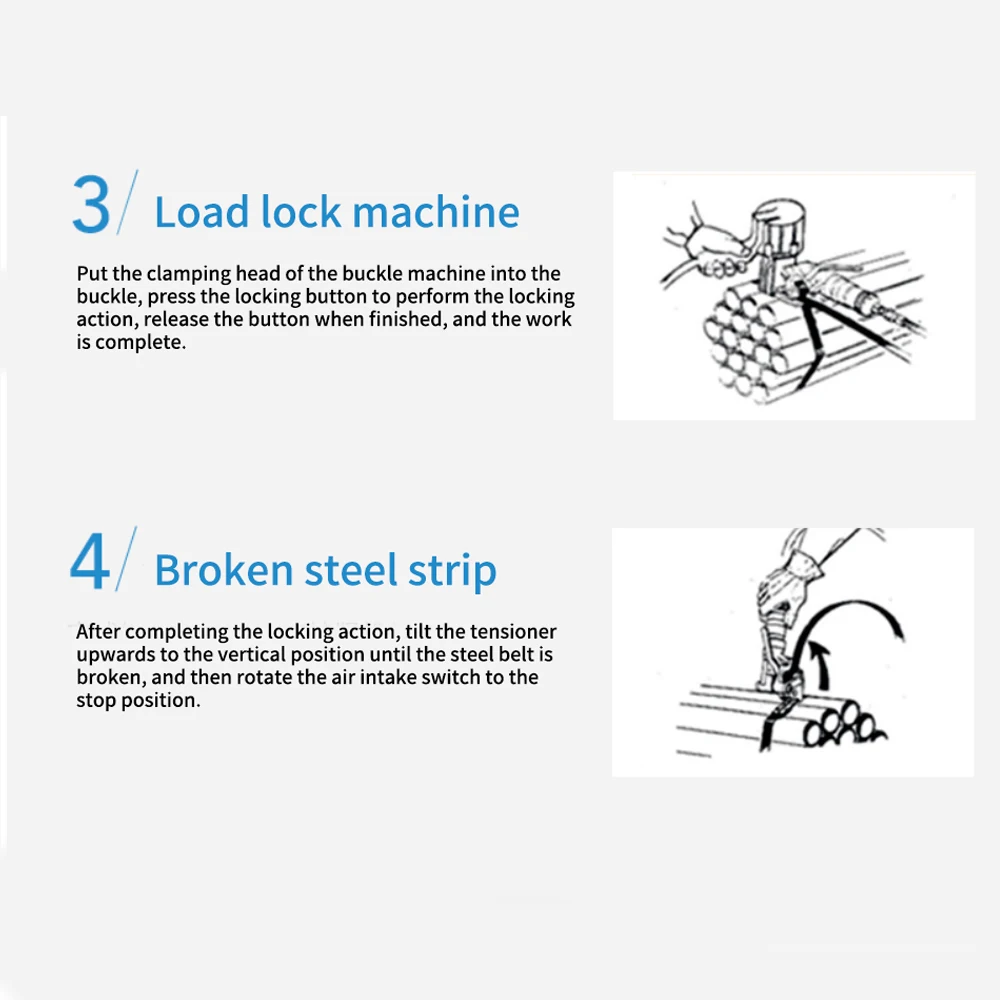 3/ Load lock machine

Put the clamping head of the buckle machine into the buckle, press the locking button to perform the locking action, release the button when finished, and the work is complete.

4/ Broken steel strip

After completing the locking action, tilt the tensioner upwards to the vertical position until the steel belt is broken, and then rotate the air intake switch to the stop position.