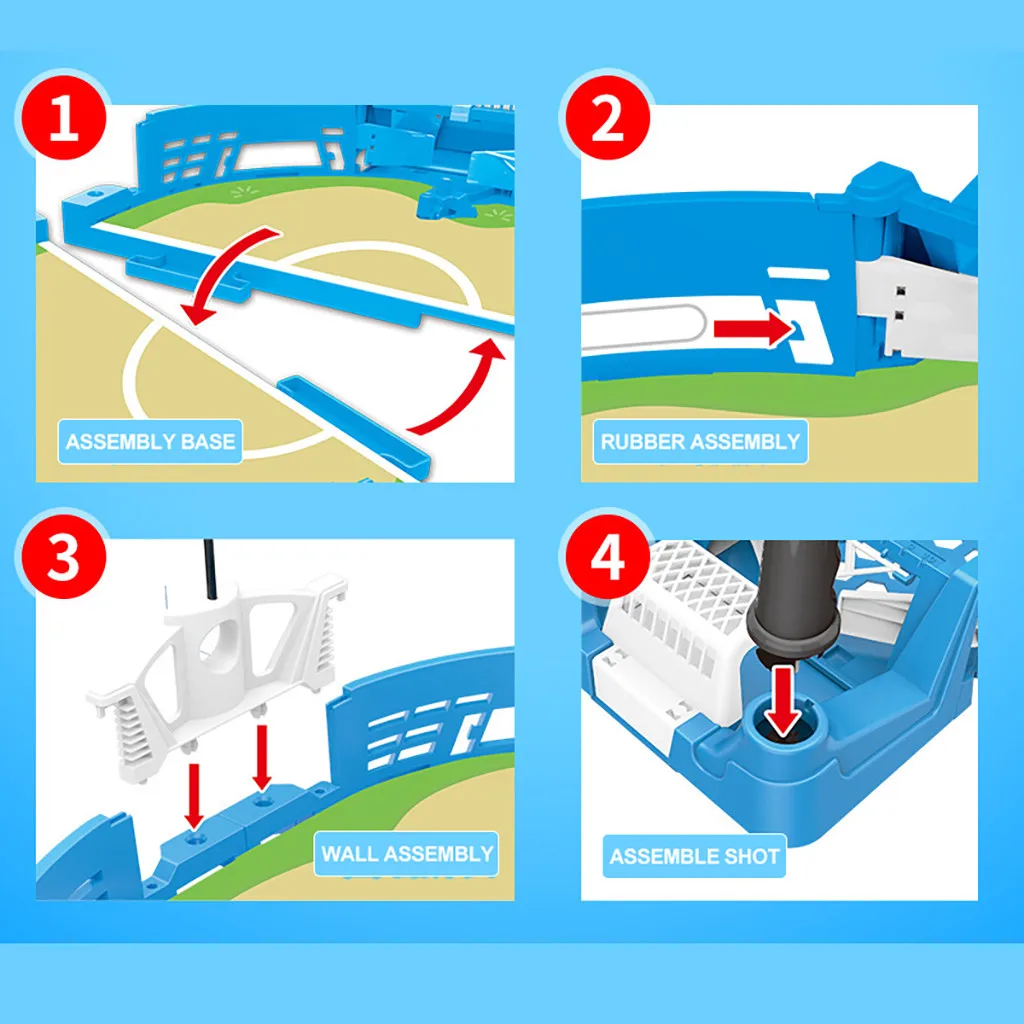 1
ASSEMBLY BASE
2
RUBBER ASSEMBLY
3
WALL ASSEMBLY
4
ASSEMBLE SHOT