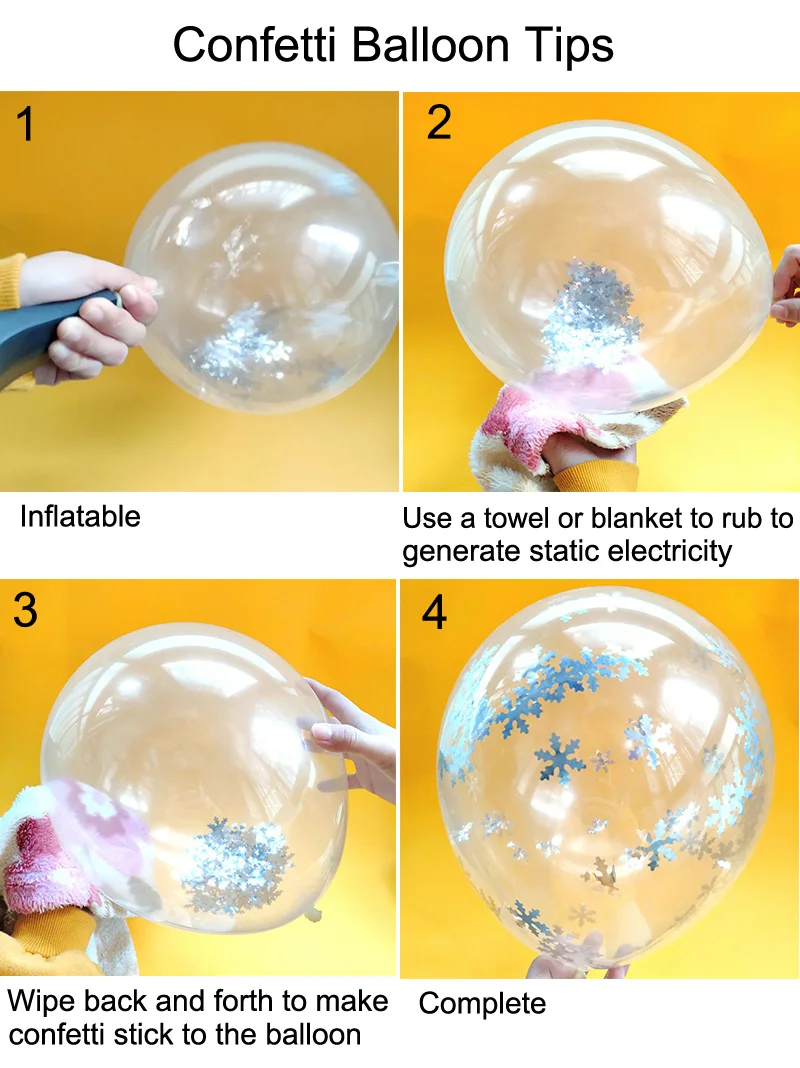 Confetti Balloon Tips

1

Inflatable

2

Use a towel or blanket to rub to generate static electricity

3

Wipe back and forth to make confetti stick to the balloon

4

Complete