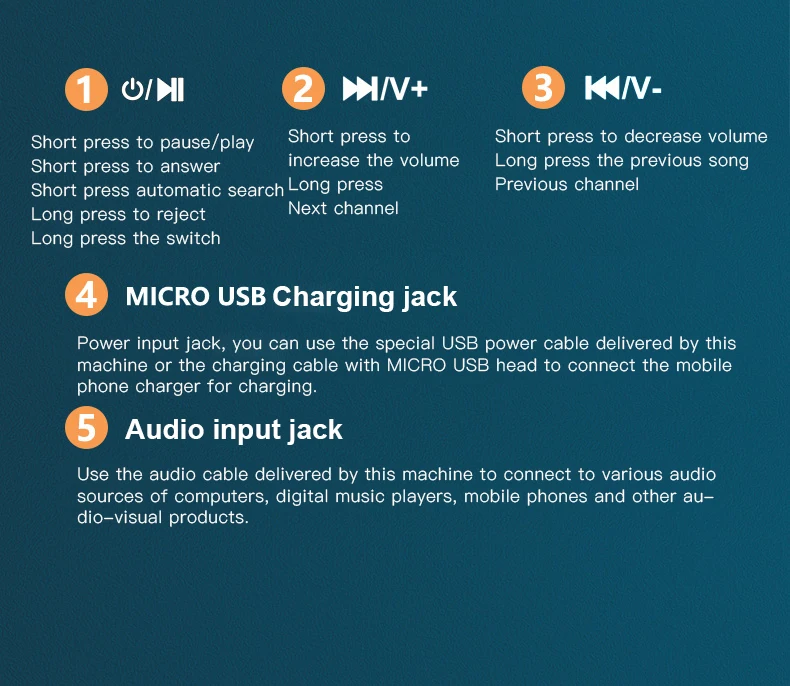 1 ⏻/⏯

Short press to pause/play
Short press to answer
Short press automatic search
Long press to reject
Long press the switch

2 ⏭/V+

Short press to increase the volume
Long press
Next channel

3 ⏮/V-

Short press to decrease volume
Long press the previous song
Previous channel

4 MICRO USB Charging jack

Power input jack, you can use the special USB power cable delivered by this machine or the charging cable with MICRO USB head to connect the mobile phone charger for charging.

5 Audio input jack

Use the audio cable delivered by this machine to connect to various audio sources of computers, digital music players, mobile phones and other audio-visual products.