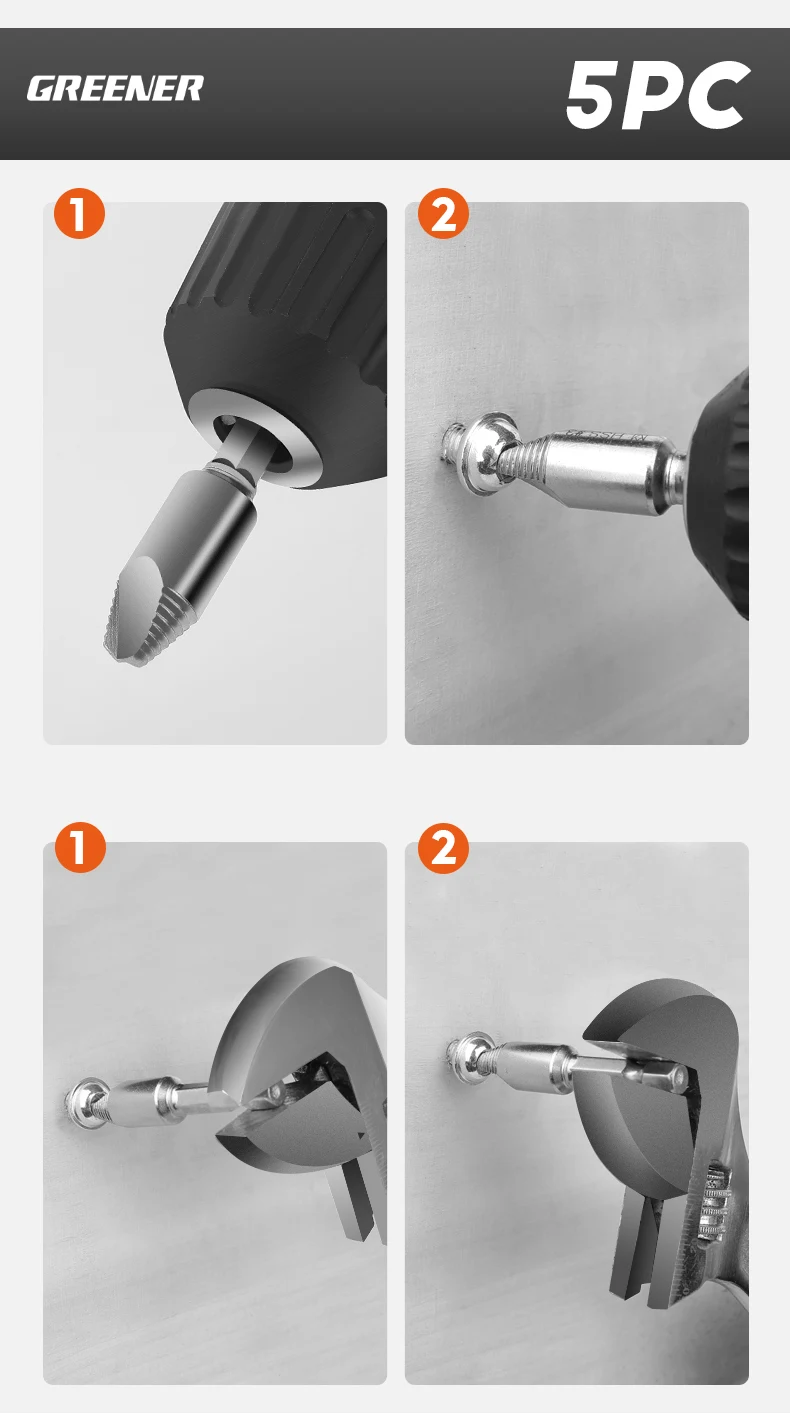 GREENER

5PC

1

2

1

2