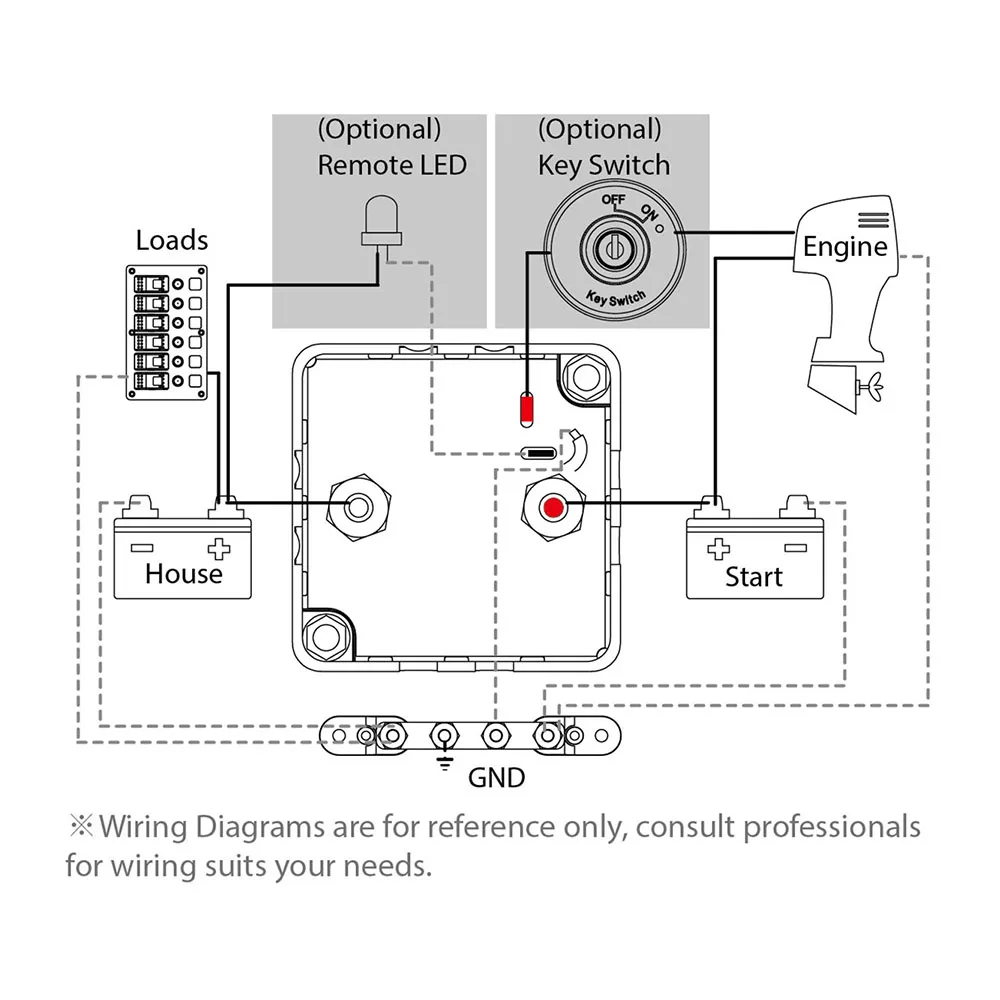 (Optional)
Remote LED

(Optional)
Key Switch

OFF ON

Key Switch

Loads

Engine

House

Start

GND

※Wiring Diagrams are for reference only, consult professionals for wiring suits your needs.