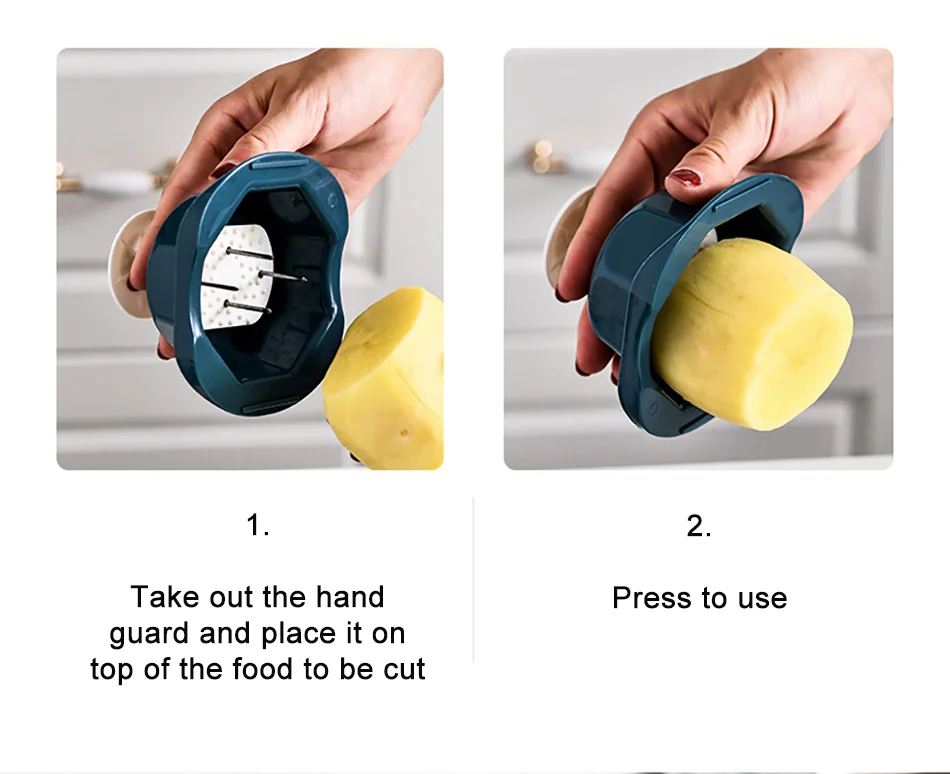 1.

Take out the hand guard and place it on top of the food to be cut

2.

Press to use