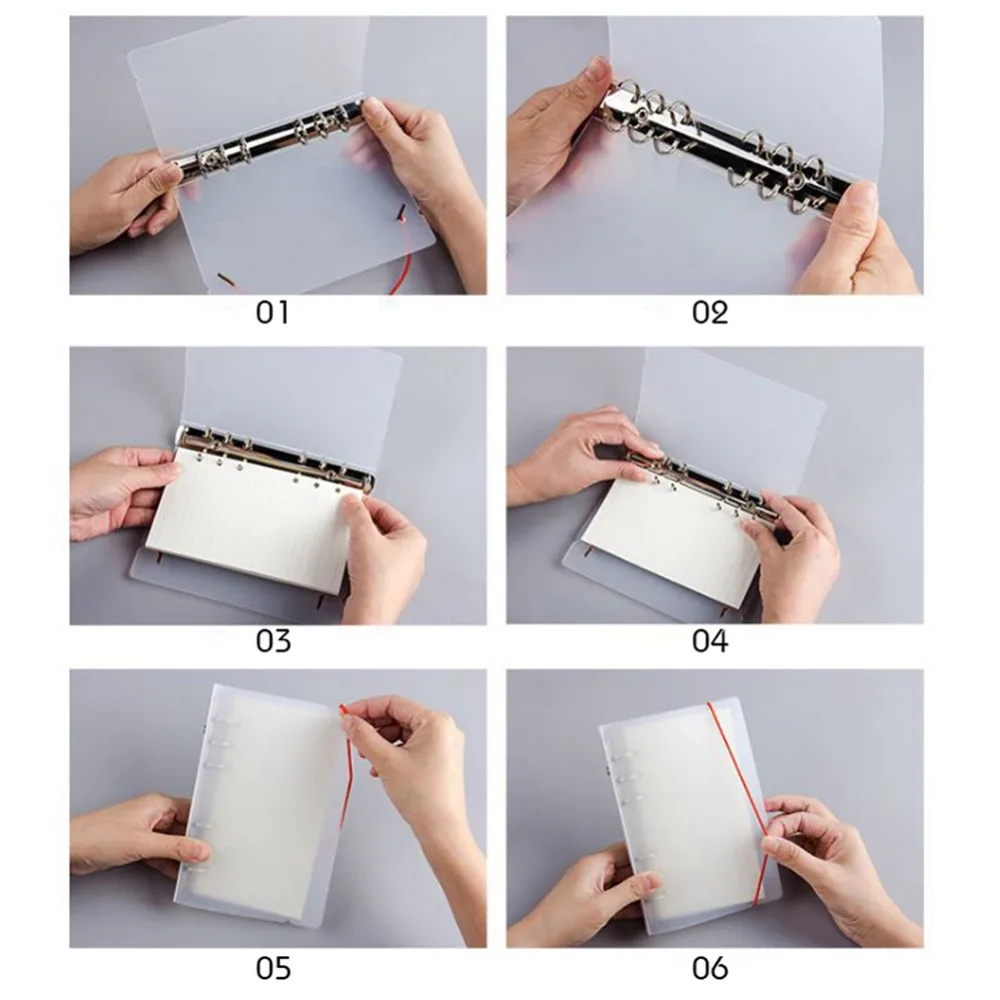 01

02

03

04

05

06