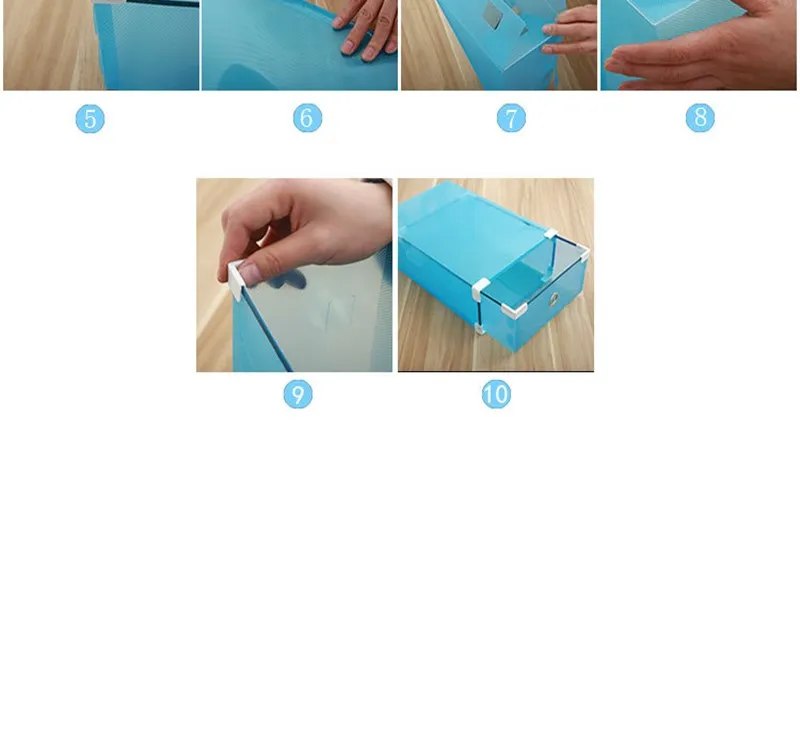 5

6

7

8

9

10