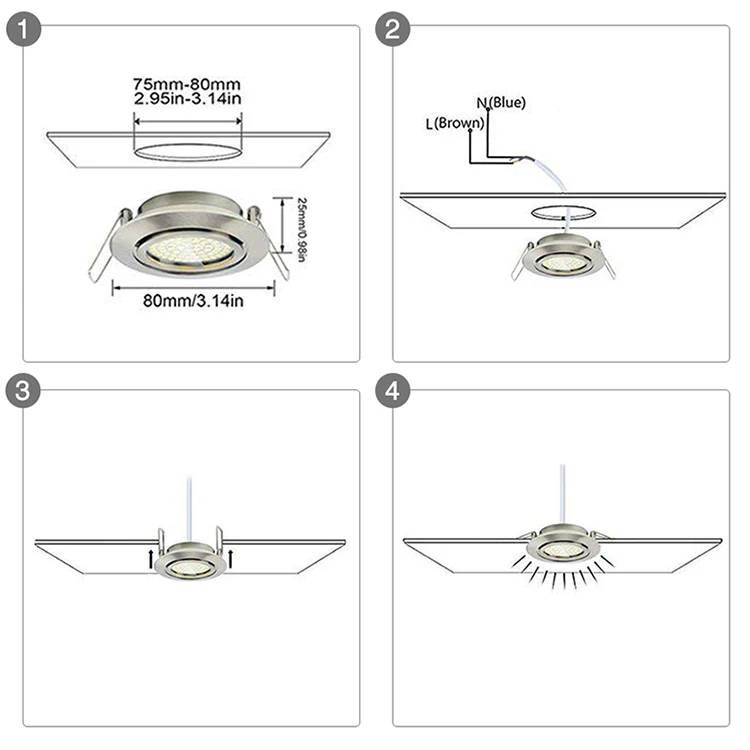 1

75mm-80mm
2.95in-3.14in

25mm/0.98in

80mm/3.14in

2

N(Blue)
L(Brown)

3

4