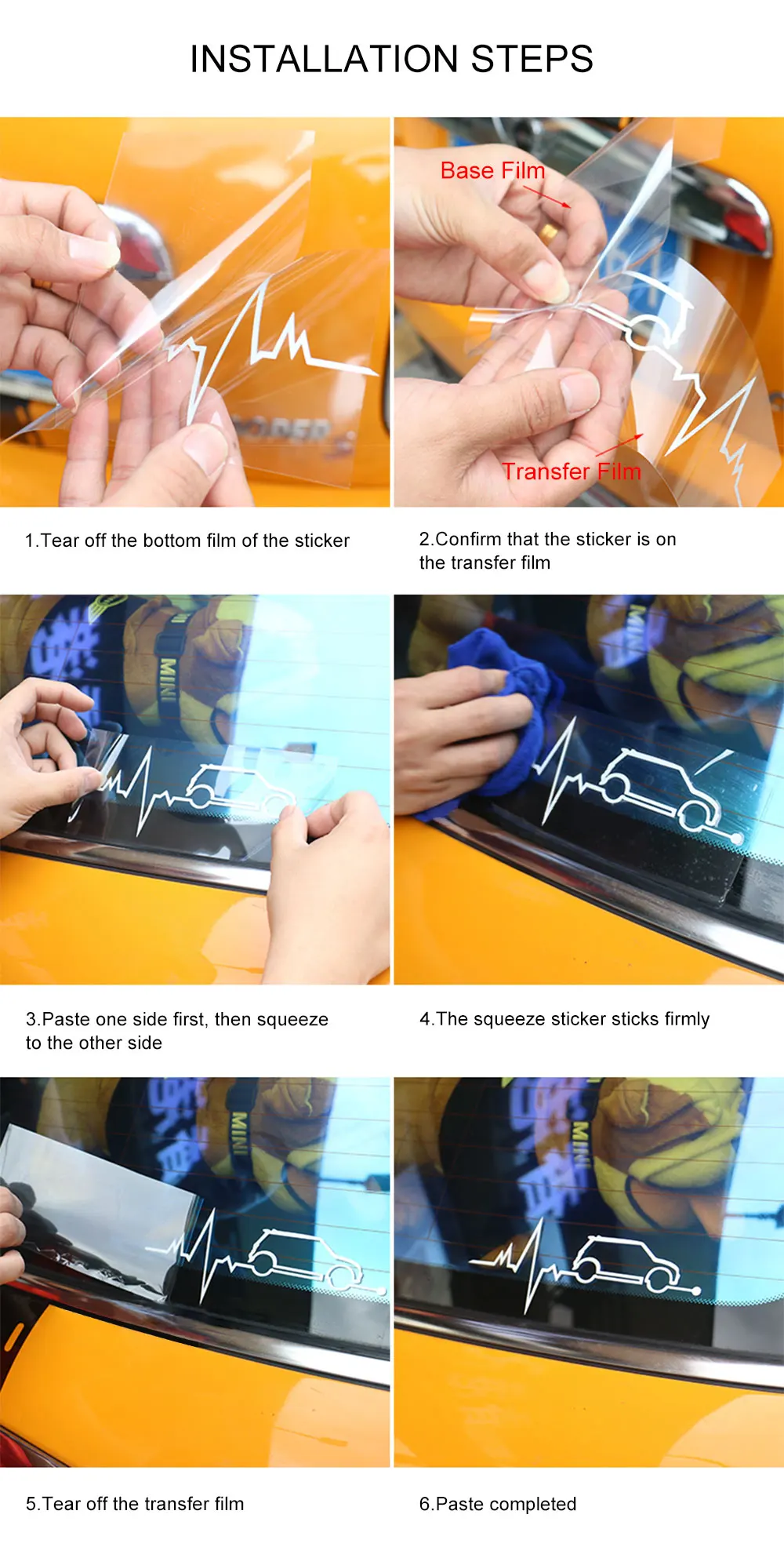 INSTALLATION STEPS

Base Film

Transfer Film

1.Tear off the bottom film of the sticker

2.Confirm that the sticker is on the transfer film

MINI

MINI

3.Paste one side first, then squeeze to the other side

4.The squeeze sticker sticks firmly

MINI

MINI

5.Tear off the transfer film

6.Paste completed