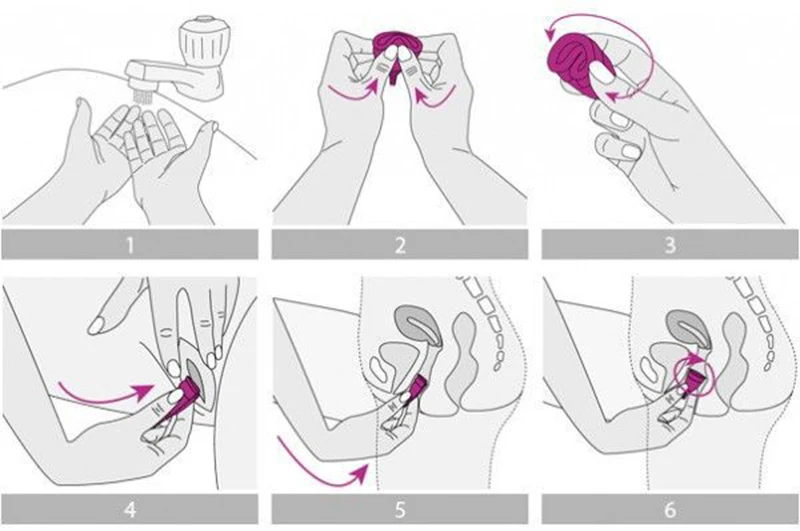 1

2

3

4

5

6