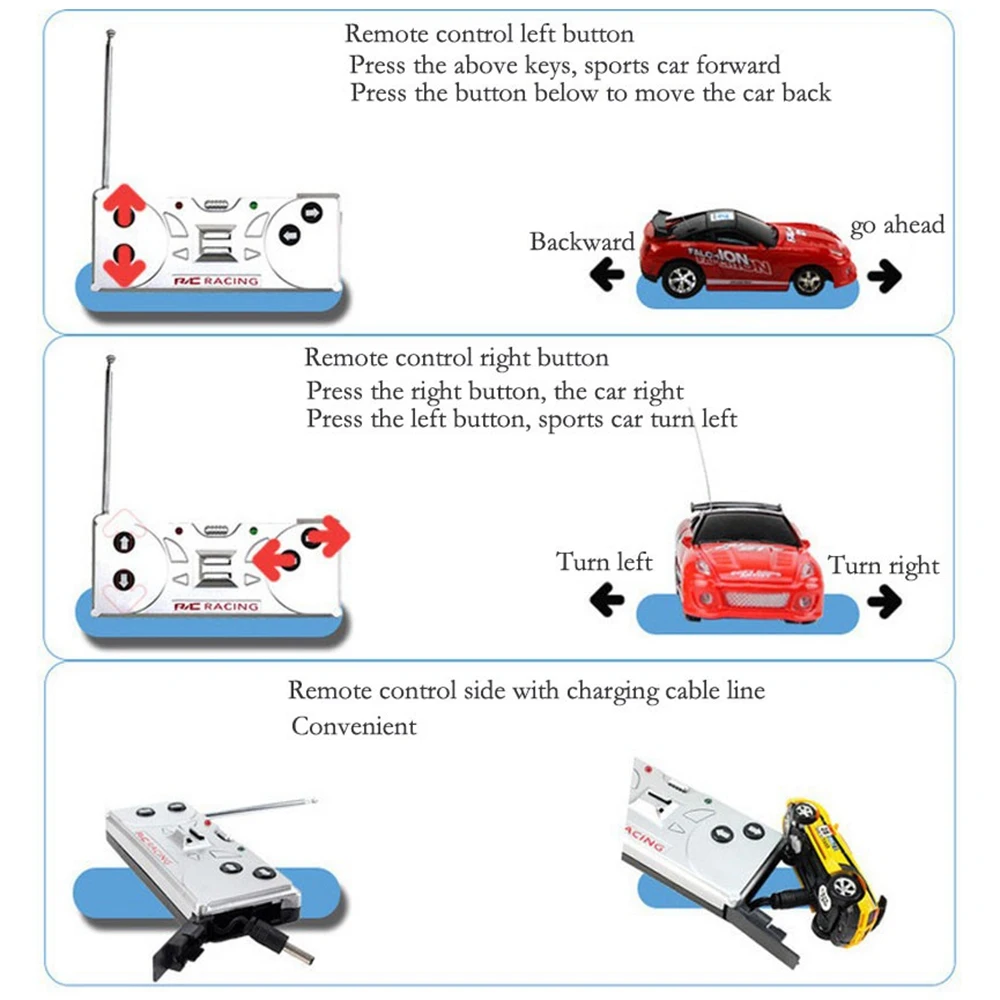 Remote control left button
Press the above keys, sports car forward
Press the button below to move the car back

R/C RACING

Backward

go ahead

Remote control right button
Press the right button, the car right
Press the left button, sports car turn left

R/C RACING

Turn left

Turn right

Remote control side with charging cable line
Convenient

RACING