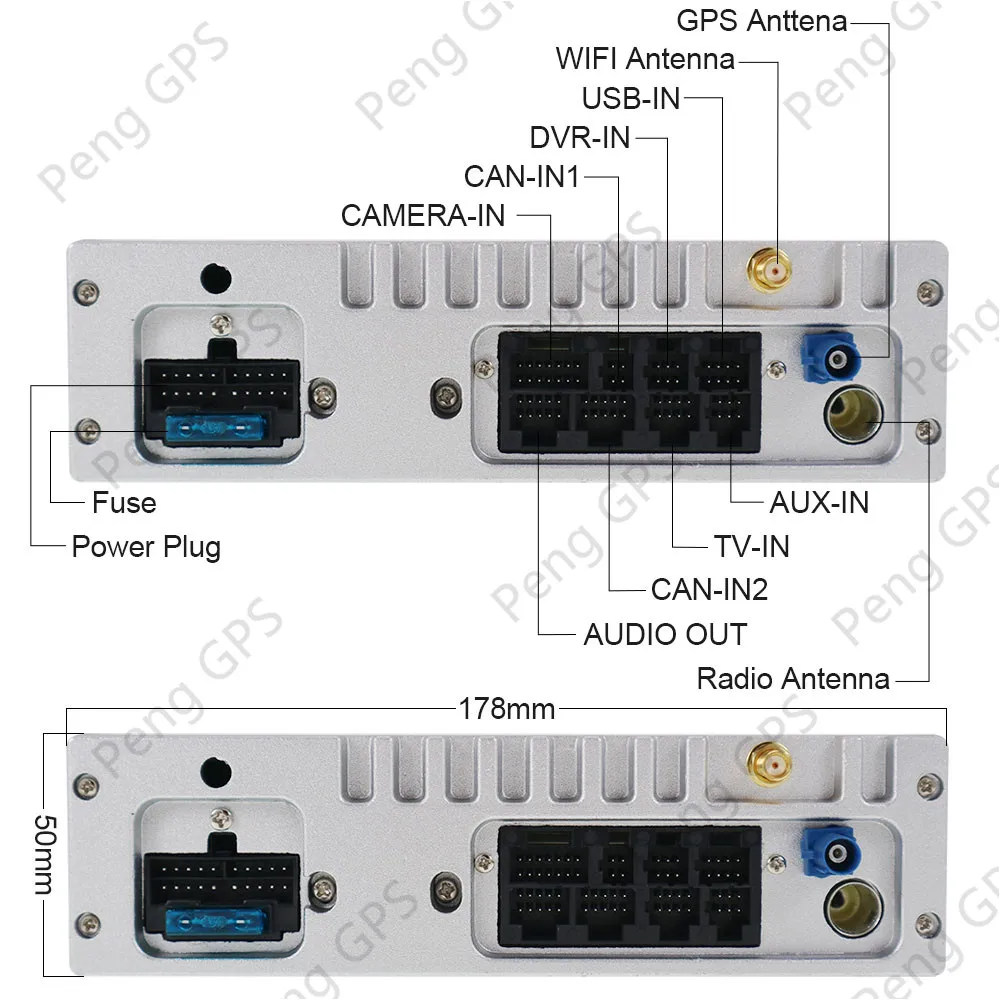 Peng GPS
GPS Anttena
WIFI Antenna
USB-IN
DVR-IN
CAN-IN1
CAMERA-IN
Fuse
Power Plug
AUX-IN
TV-IN
CAN-IN2
AUDIO OUT
Radio Antenna
178mm
50mm