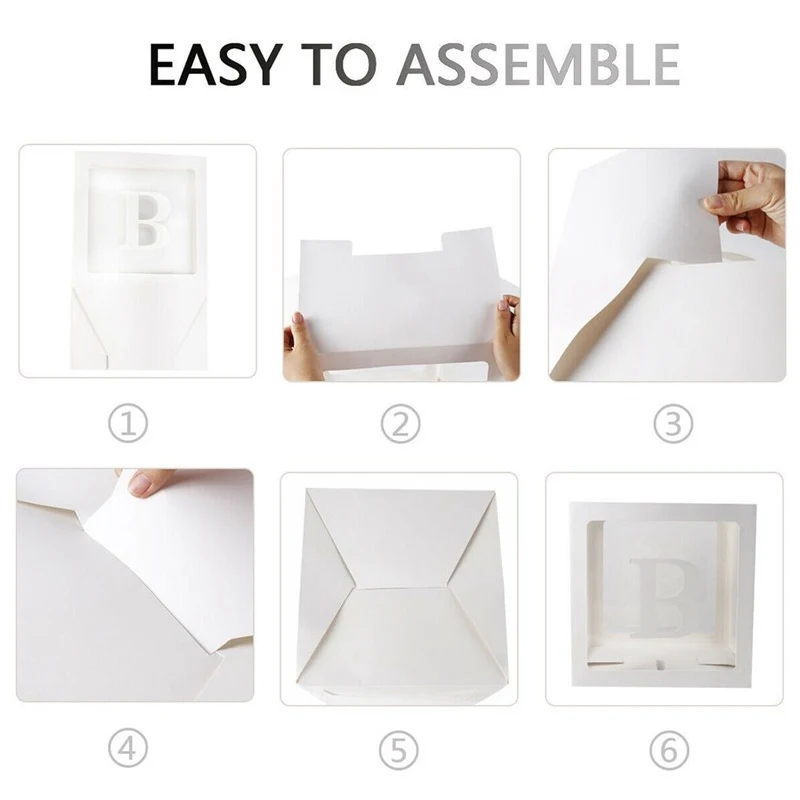 EASY TO ASSEMBLE

B

①

②

③

④

⑤

B

⑥