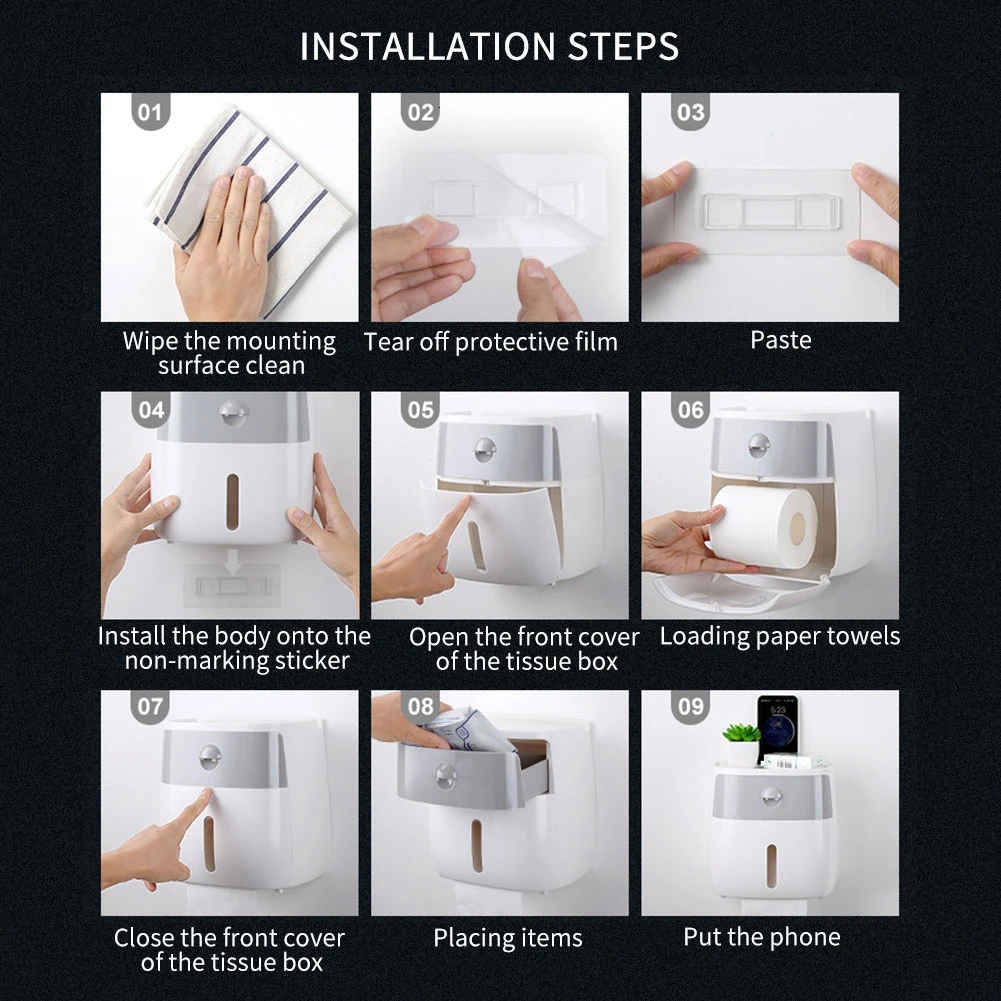 INSTALLATION STEPS

01
Wipe the mounting surface clean

02
Tear off protective film

03
Paste

04
Install the body onto the non-marking sticker

05
Open the front cover of the tissue box

06
Loading paper towels

07
Close the front cover of the tissue box

08
Placing items

09
Put the phone