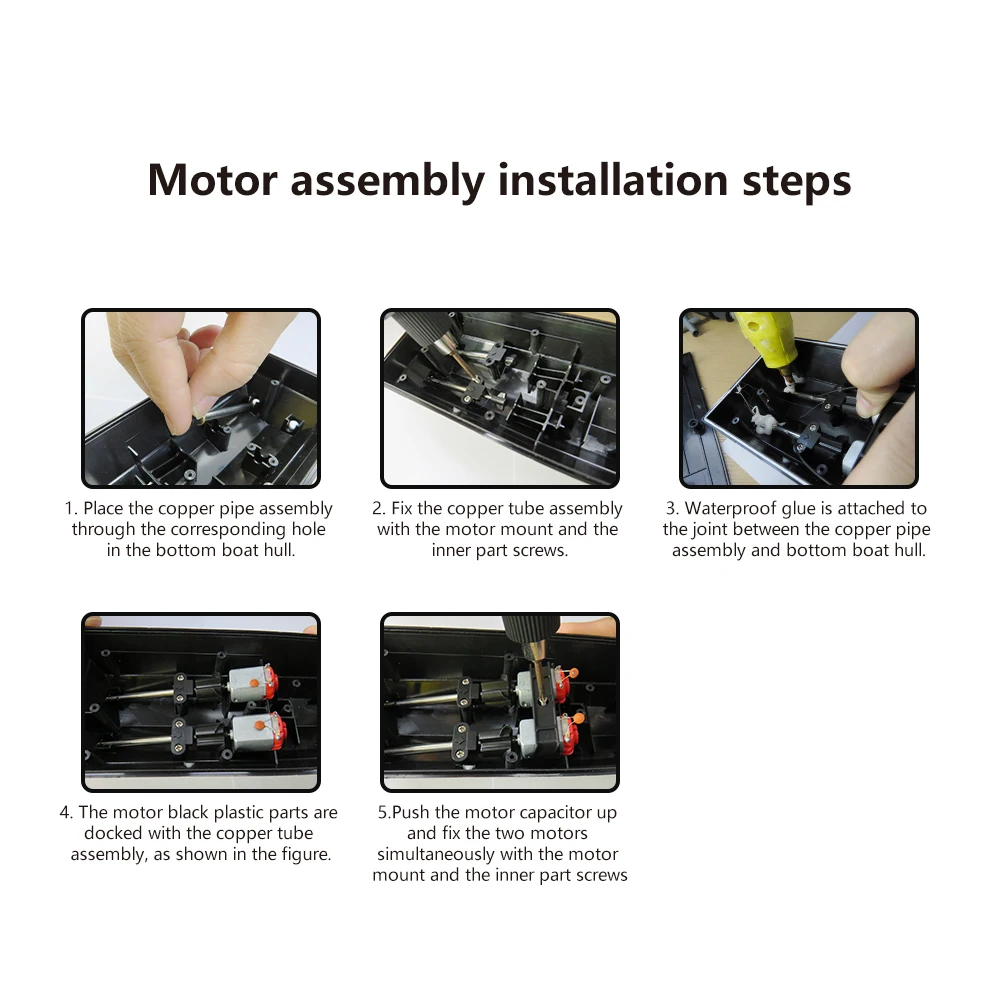 Motor assembly installation steps

1. Place the copper pipe assembly through the corresponding hole in the bottom boat hull.

2. Fix the copper tube assembly with the motor mount and the inner part screws.

3. Waterproof glue is attached to the joint between the copper pipe assembly and bottom boat hull.

4. The motor black plastic parts are docked with the copper tube assembly, as shown in the figure.

5.Push the motor capacitor up and fix the two motors simultaneously with the motor mount and the inner part screws