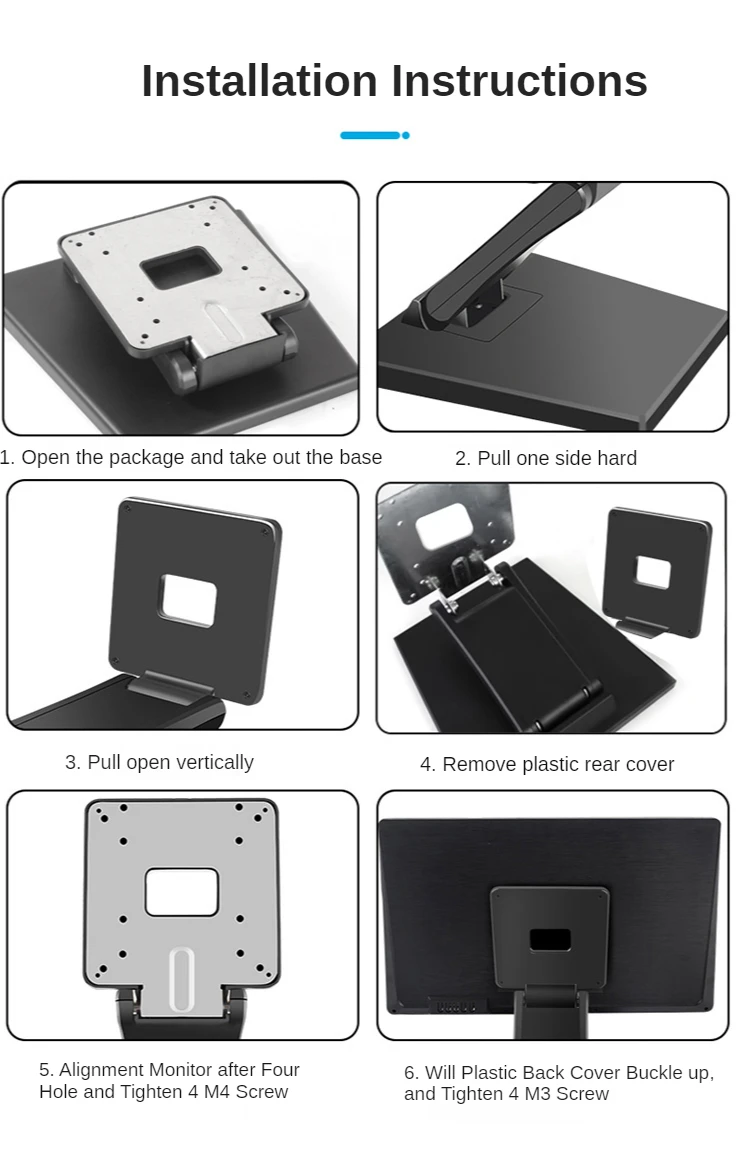 Installation Instructions

1. Open the package and take out the base

2. Pull one side hard

3. Pull open vertically

4. Remove plastic rear cover

5. Alignment Monitor after Four Hole and Tighten 4 M4 Screw

6. Will Plastic Back Cover Buckle up, and Tighten 4 M3 Screw